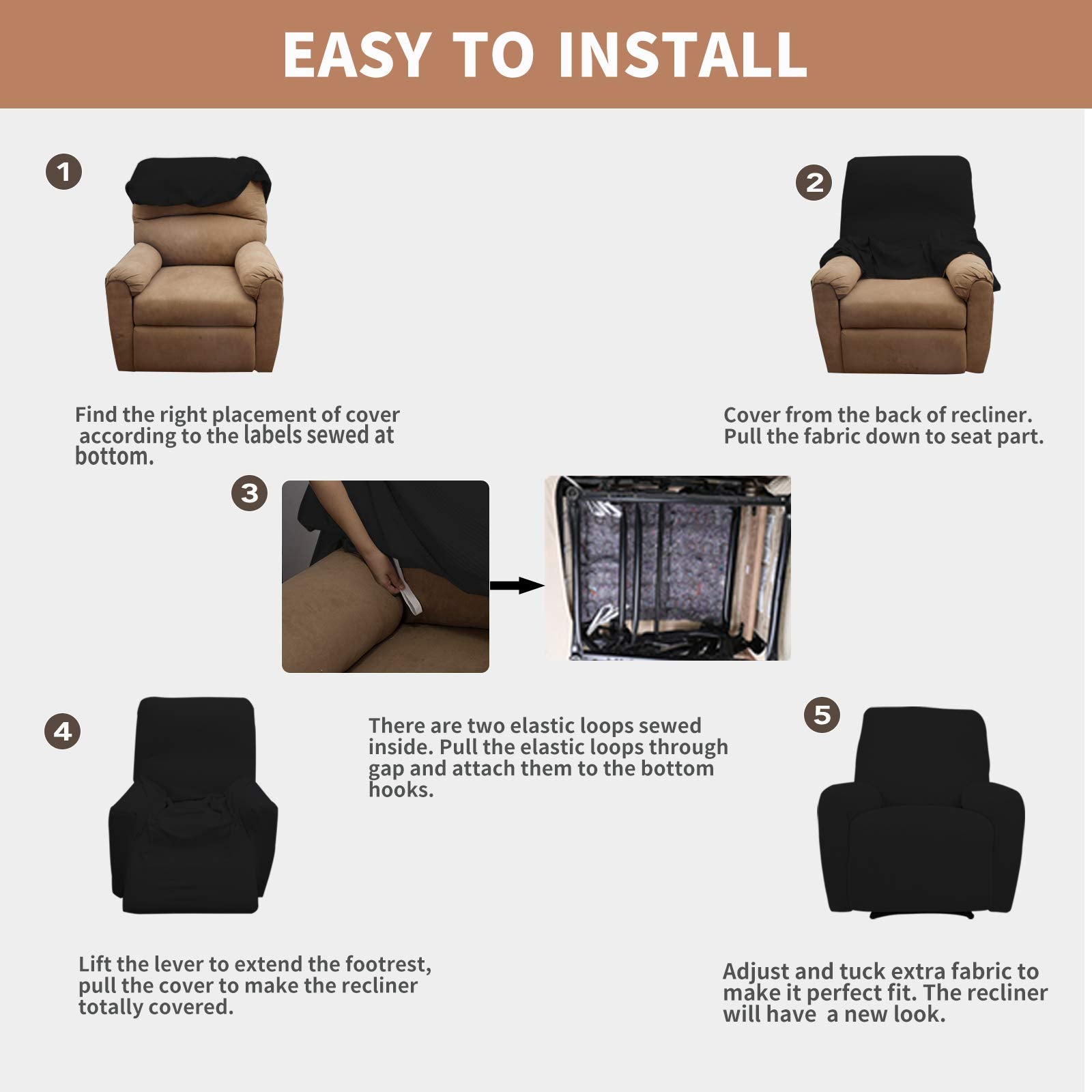 EASY TO INSTALL

1

Find the right placement of cover according to the labels sewed at bottom.

2

Cover from the back of recliner. Pull the fabric down to seat part.

3

There are two elastic loops sewed inside. Pull the elastic loops through gap and attach them to the bottom hooks.

4

Lift the lever to extend the footrest, pull the cover to make the recliner totally covered.

5

Adjust and tuck extra fabric to make it perfect fit. The recliner will have  a new look.