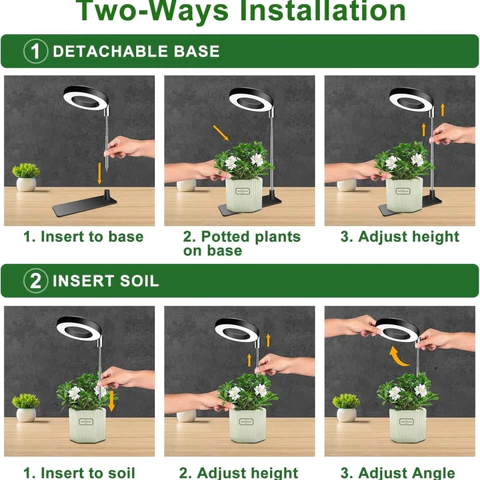 Two-Ways Installation

1 DETACHABLE BASE

1. Insert to base

2. Potted plants on base

3. Adjust height

2 INSERT SOIL

1. Insert to soil

2. Adjust height

3. Adjust Angle