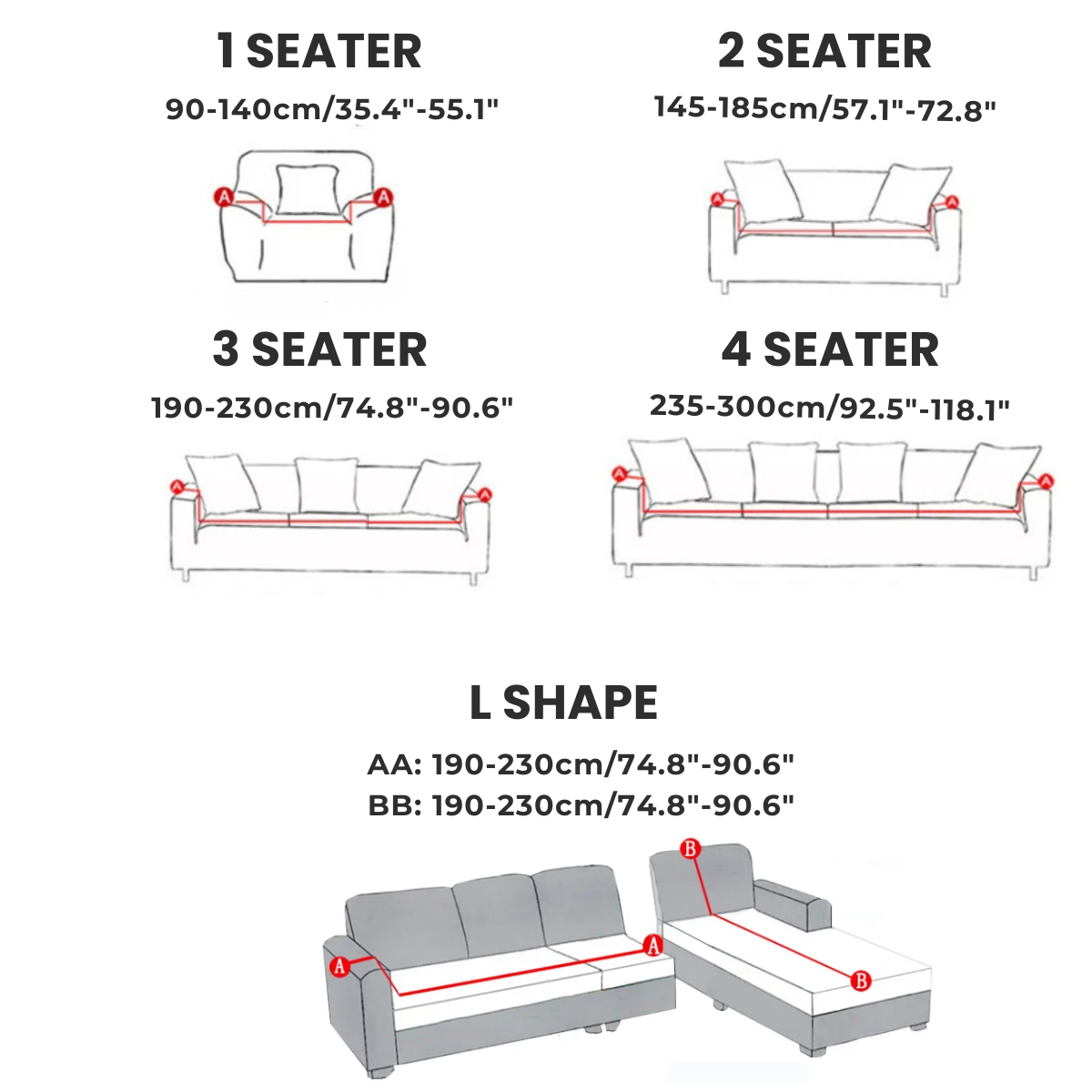 1 SEATER
90-140cm/35.4"-55.1"

A A

2 SEATER
145-185cm/57.1"-72.8"

A A

3 SEATER
190-230cm/74.8"-90.6"

A A

4 SEATER
235-300cm/92.5"-118.1"

A A

L SHAPE
AA: 190-230cm/74.8"-90.6"
BB: 190-230cm/74.8"-90.6"

A A B B