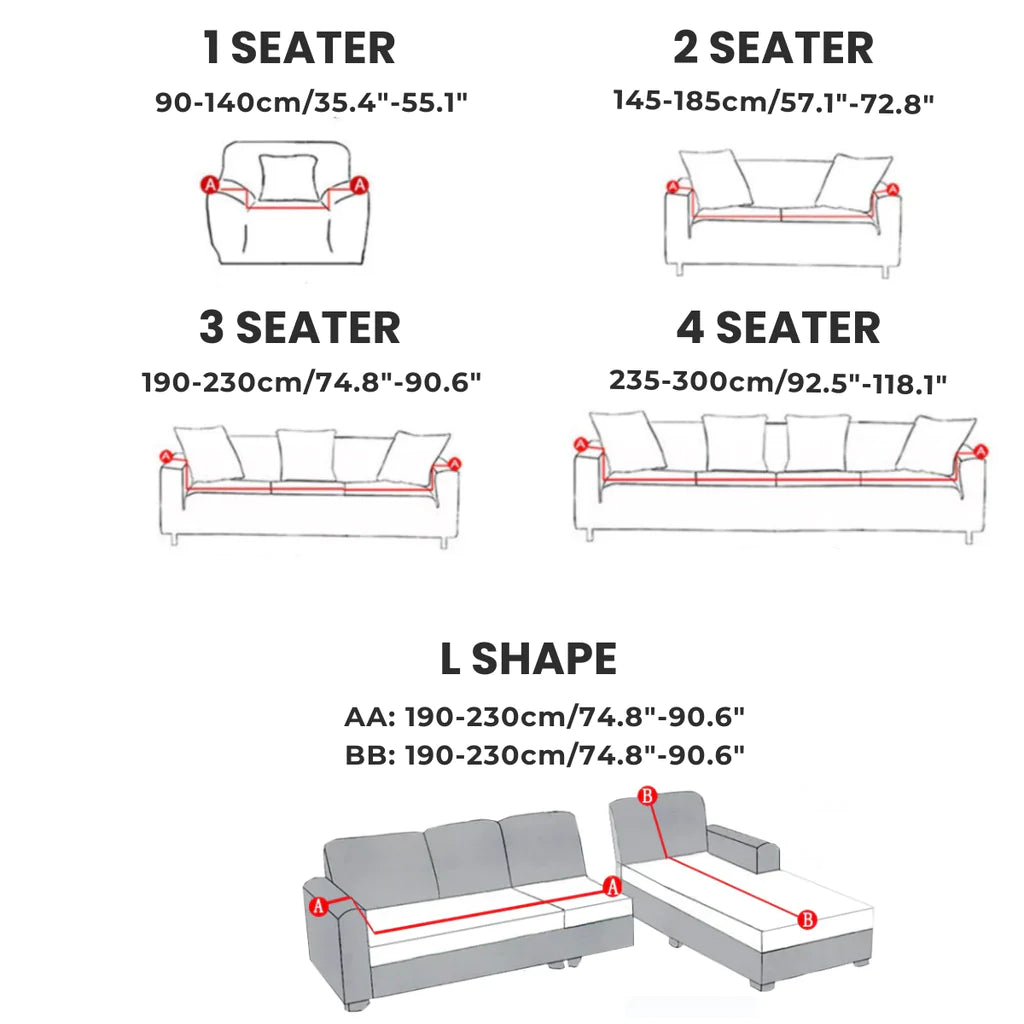 1 SEATER
90-140cm/35.4"-55.1"

A A

2 SEATER
145-185cm/57.1"-72.8"

A A

3 SEATER
190-230cm/74.8"-90.6"

A A

4 SEATER
235-300cm/92.5"-118.1"

A A

L SHAPE
AA: 190-230cm/74.8"-90.6"
BB: 190-230cm/74.8"-90.6"

A A B B