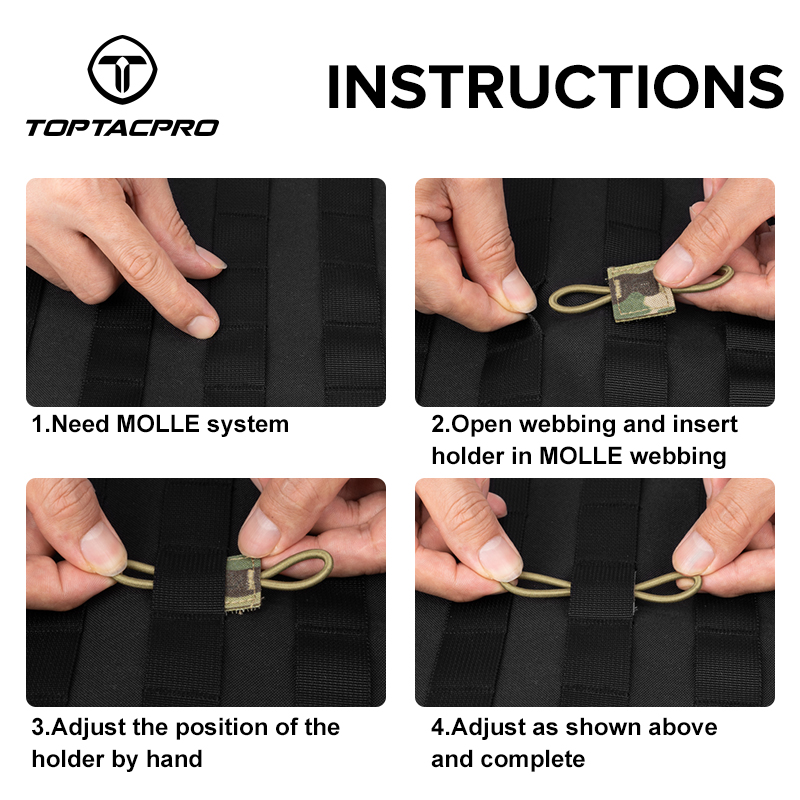 TOPTACPRO

INSTRUCTIONS

1.Need MOLLE system

2.Open webbing and insert holder in MOLLE webbing

3.Adjust the position of the holder by hand

4.Adjust as shown above and complete