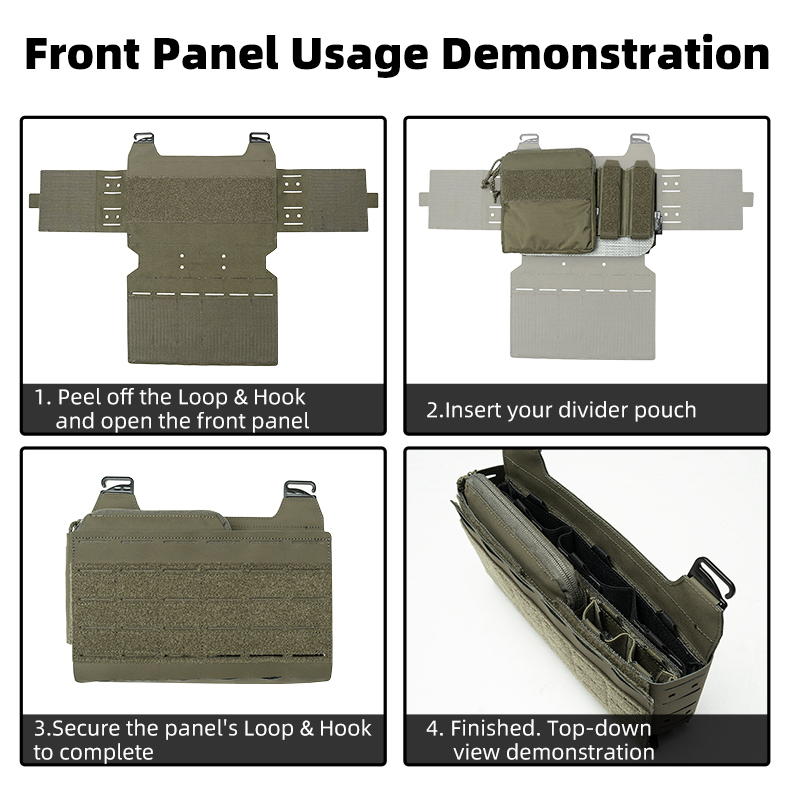 Front Panel Usage Demonstration

1. Peel off the Loop & Hook and open the front panel

2.Insert your divider pouch

3.Secure the panel's Loop & Hook to complete

4. Finished. Top-down view demonstration