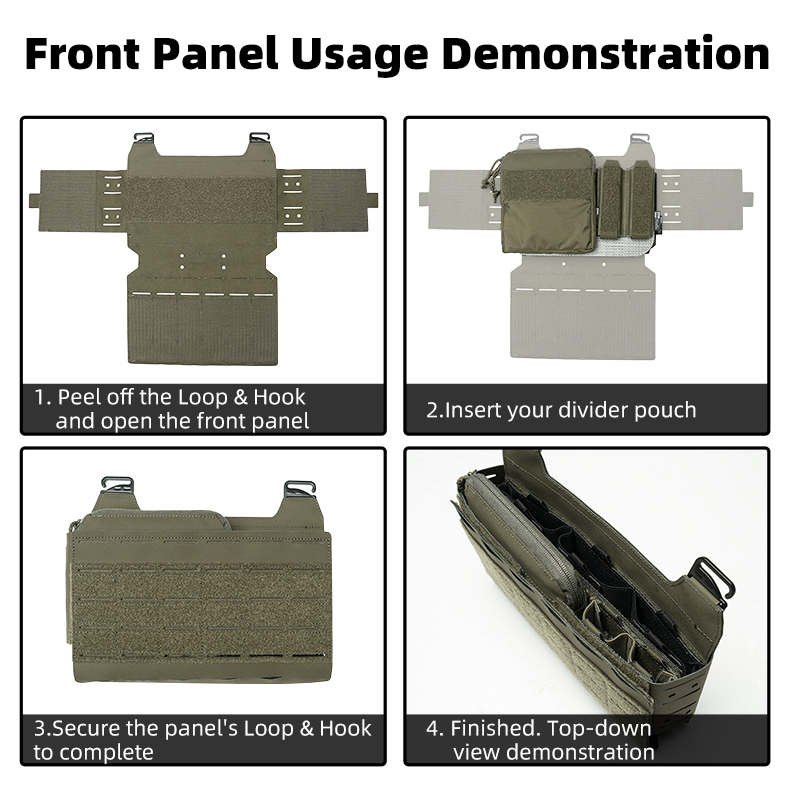 Front Panel Usage Demonstration

1. Peel off the Loop & Hook and open the front panel

2.Insert your divider pouch

3.Secure the panel's Loop & Hook to complete

4. Finished. Top-down view demonstration