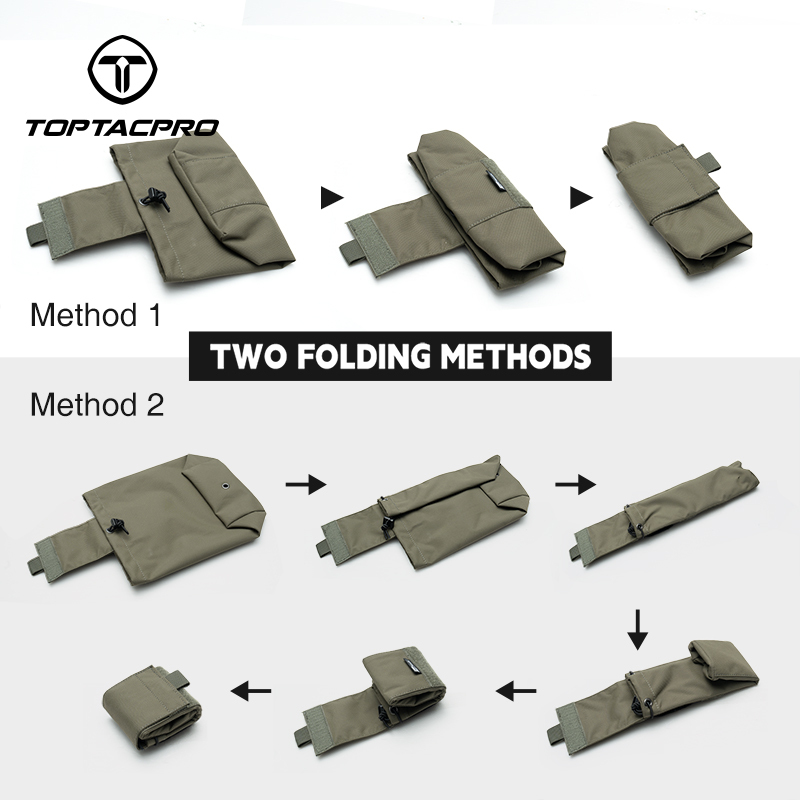 TOPTACPRO

Method 1

TWO FOLDING METHODS

Method 2