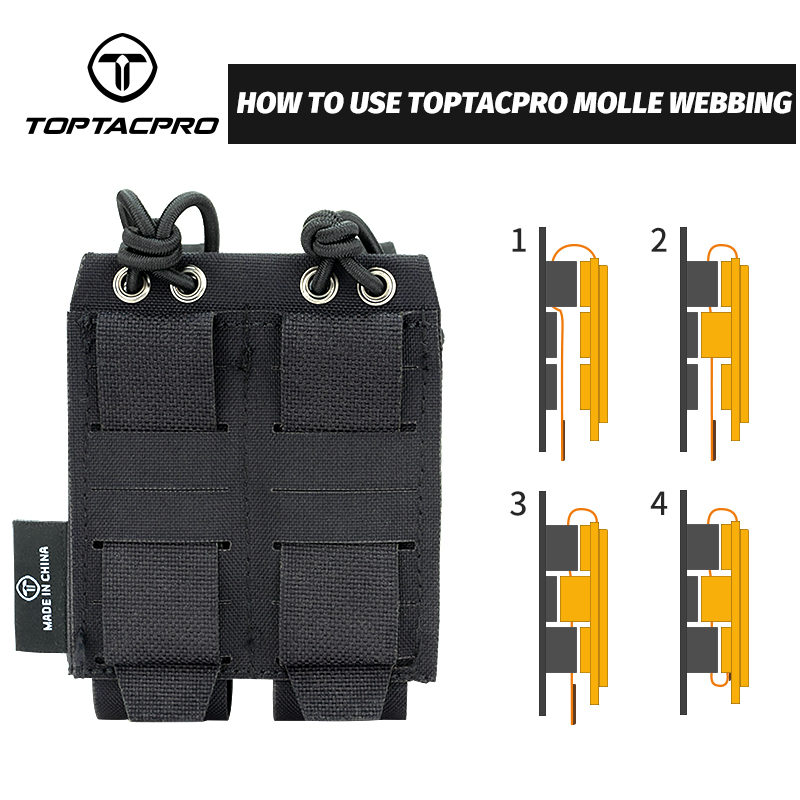 TOPTACPRO

HOW TO USE TOPTACPRO MOLLE WEBBING

MADE IN CHINA

1

2

3

4