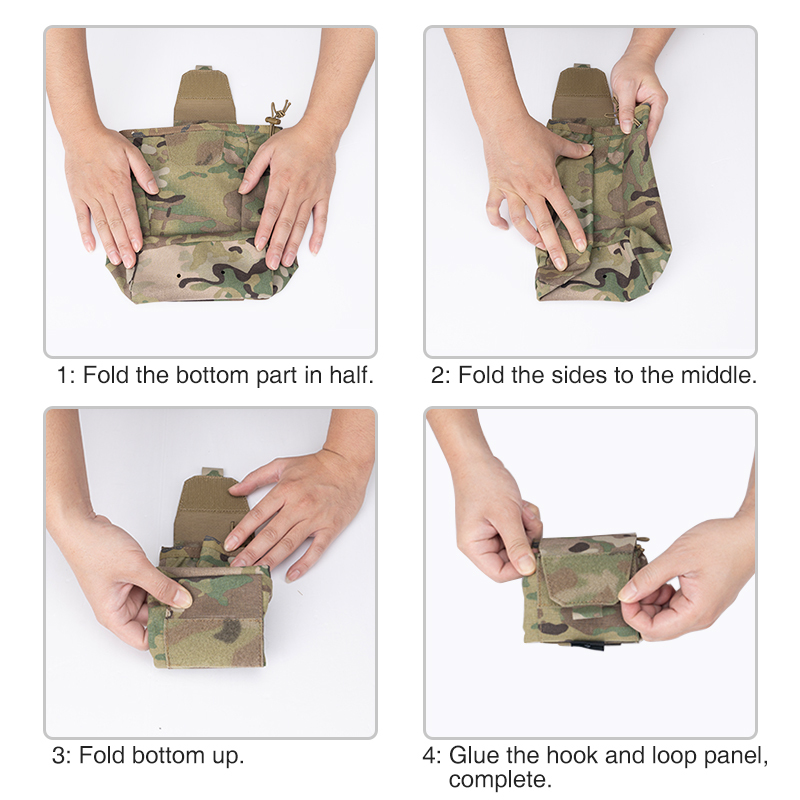 1: Fold the bottom part in half.

2: Fold the sides to the middle.

3: Fold bottom up.

4: Glue the hook and loop panel, complete.