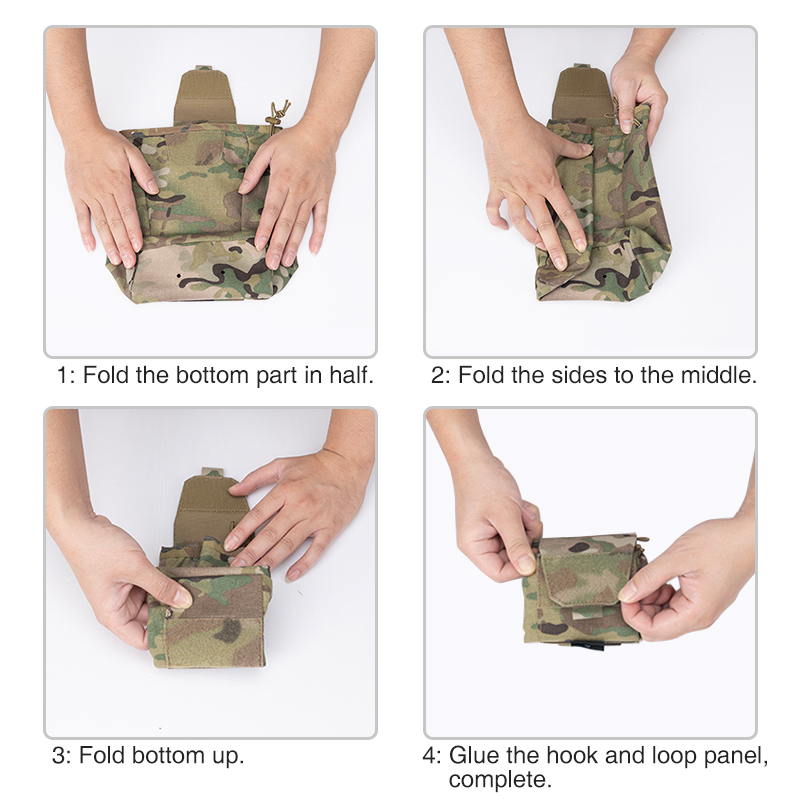 1: Fold the bottom part in half.

2: Fold the sides to the middle.

3: Fold bottom up.

4: Glue the hook and loop panel, complete.