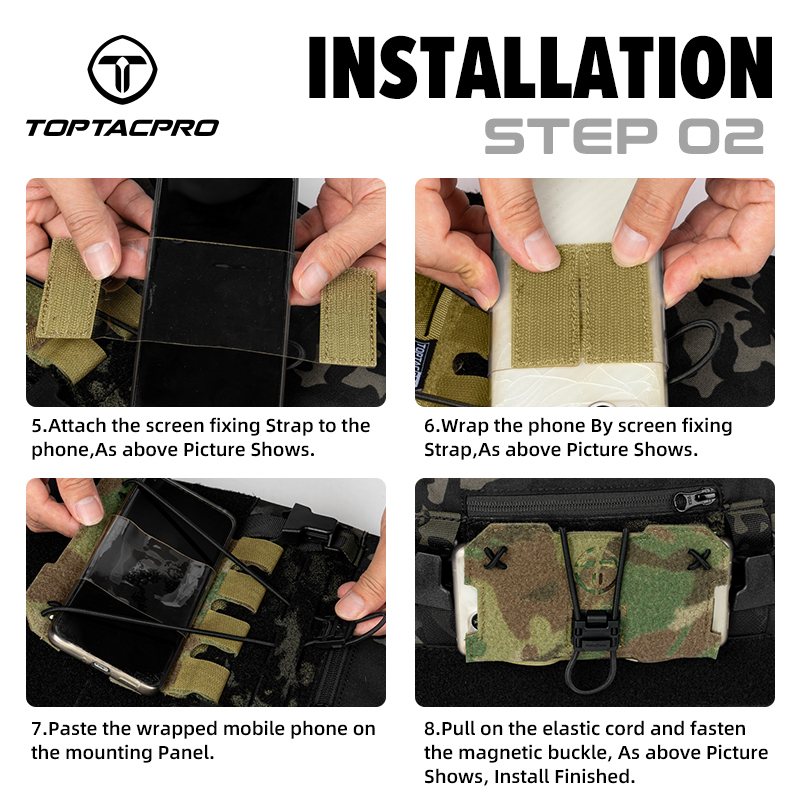 TOPTACPRO

INSTALLATION

STEP 02

5.Attach the screen fixing Strap to the phone,As above Picture Shows.

6.Wrap the phone By screen fixing Strap,As above Picture Shows.

7.Paste the wrapped mobile phone on the mounting Panel.

8.Pull on the elastic cord and fasten the magnetic buckle, As above Picture Shows, Install Finished.