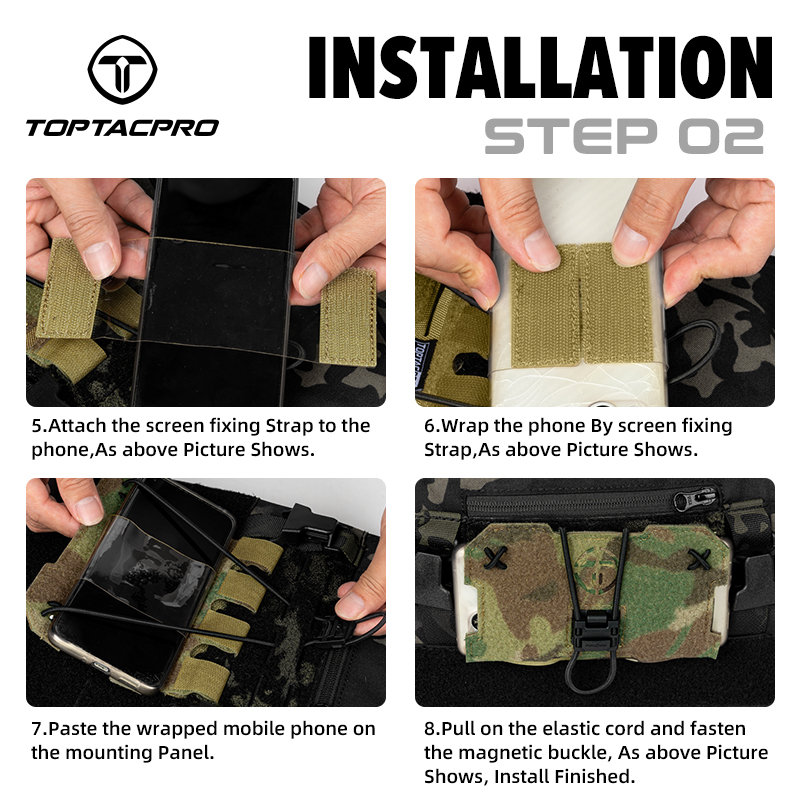 TOPTACPRO

INSTALLATION
STEP 02

5.Attach the screen fixing Strap to the phone,As above Picture Shows.

6.Wrap the phone By screen fixing Strap,As above Picture Shows.

7.Paste the wrapped mobile phone on the mounting Panel.

8.Pull on the elastic cord and fasten the magnetic buckle, As above Picture Shows, Install Finished.