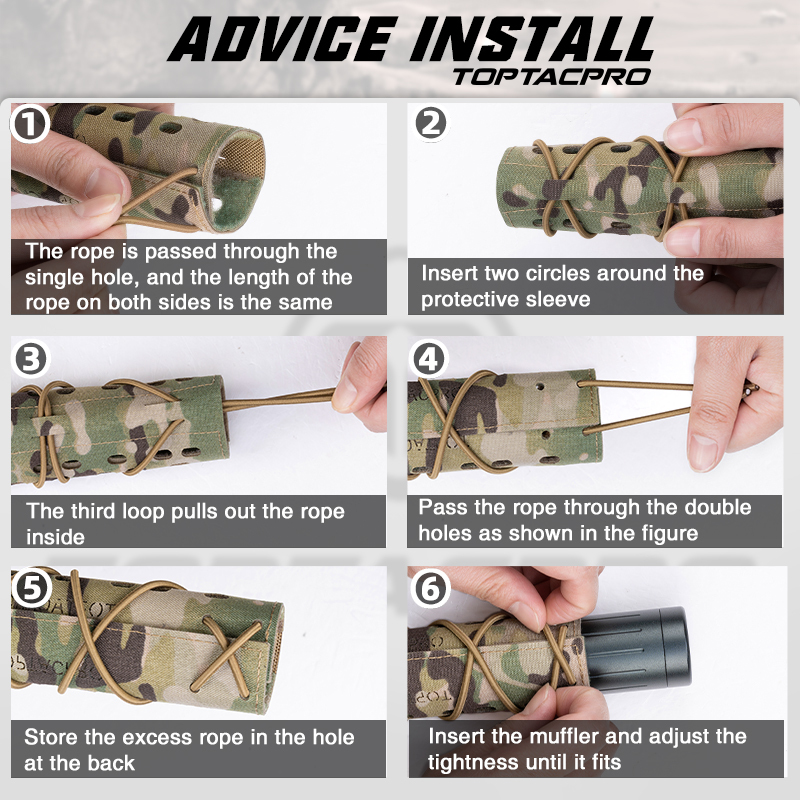 ADVICE INSTALL
TOPTACPRO

1
The rope is passed through the single hole, and the length of the rope on both sides is the same

2
Insert two circles around the protective sleeve

3
The third loop pulls out the rope inside

4
Pass the rope through the double holes as shown in the figure

5
Store the excess rope in the hole at the back

6
Insert the muffler and adjust the tightness until it fits