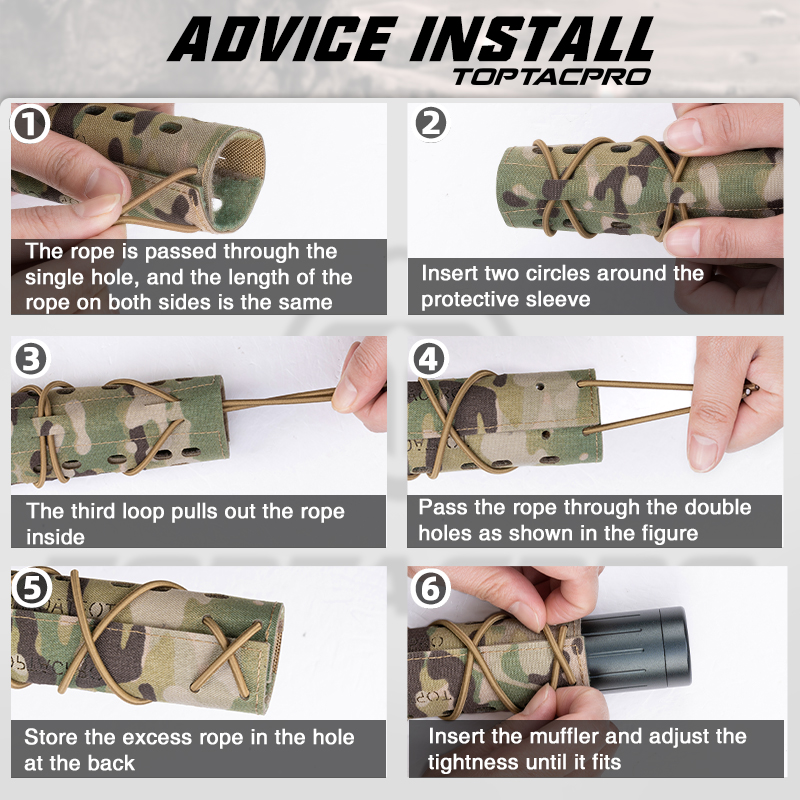 ADVICE INSTALL
TOPTACPRO

1
The rope is passed through the single hole, and the length of the rope on both sides is the same

2
Insert two circles around the protective sleeve

3
The third loop pulls out the rope inside

4
Pass the rope through the double holes as shown in the figure

5
Store the excess rope in the hole at the back

6
Insert the muffler and adjust the tightness until it fits