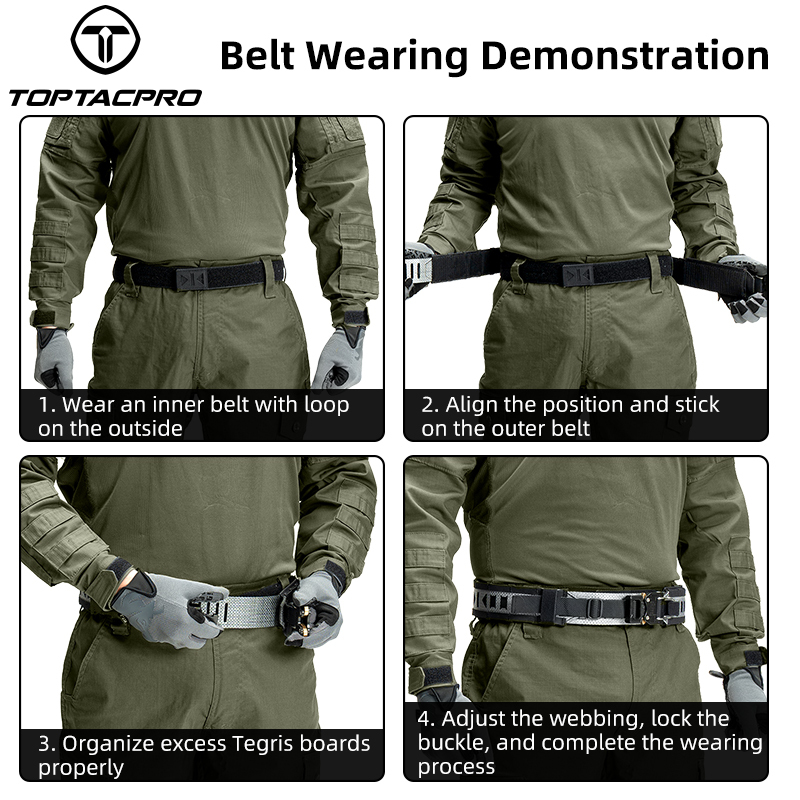 TOPTACPRO

Belt Wearing Demonstration

1. Wear an inner belt with loop on the outside

2. Align the position and stick on the outer belt

3. Organize excess Tegris boards properly

4. Adjust the webbing, lock the buckle, and complete the wearing process