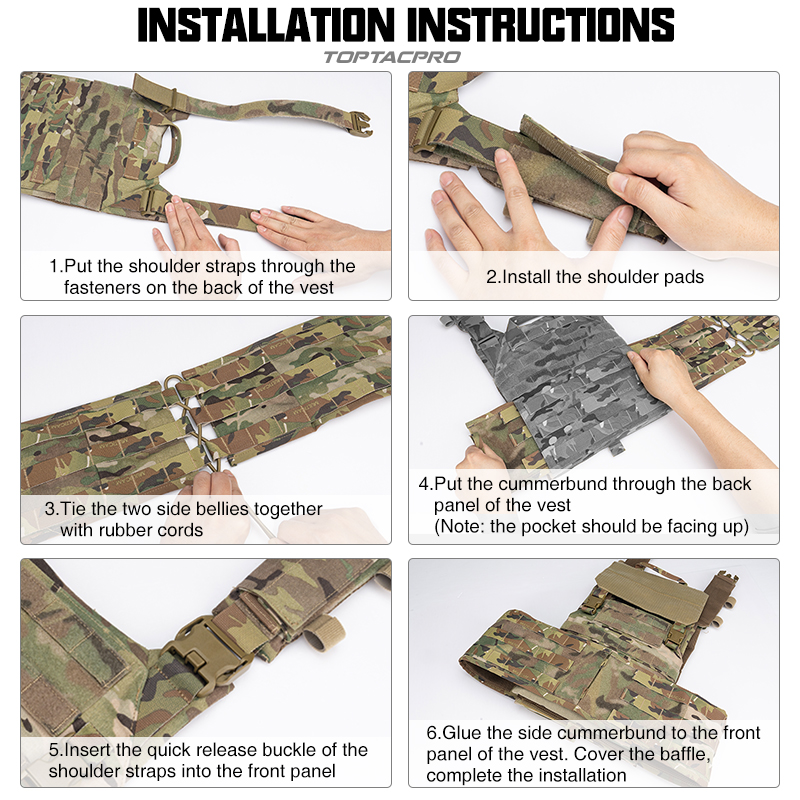 INSTALLATION INSTRUCTIONS

TOPTACPRO

1.Put the shoulder straps through the fasteners on the back of the vest

2.Install the shoulder pads

3.Tie the two side bellies together with rubber cords

4.Put the cummerbund through the back panel of the vest
(Note: the pocket should be facing up)

5.Insert the quick release buckle of the shoulder straps into the front panel

6.Glue the side cummerbund to the front panel of the vest. Cover the baffle, complete the installation