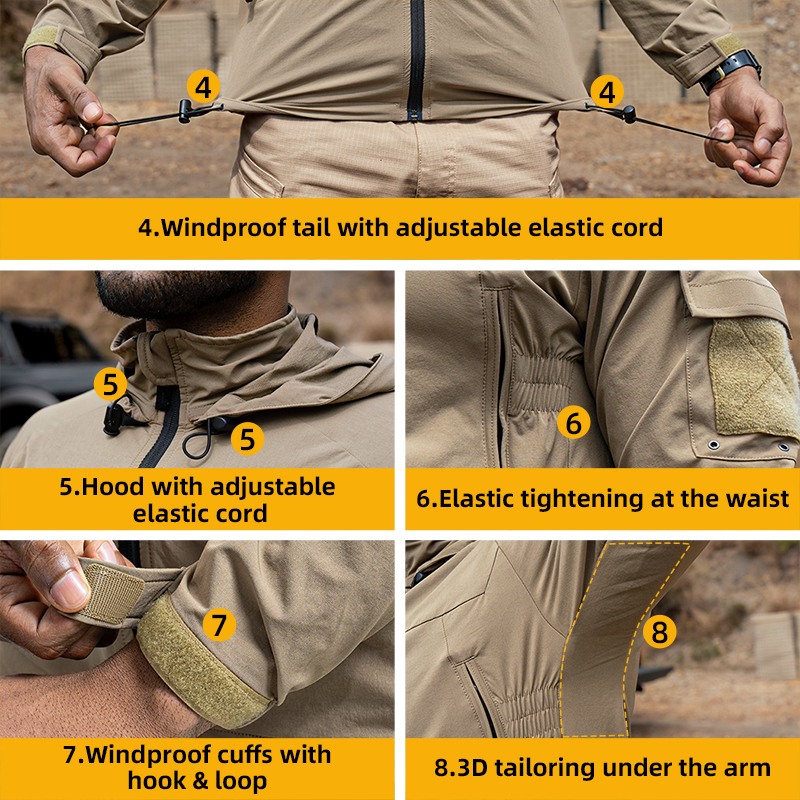 4

4

4.Windproof tail with adjustable elastic cord

5

5

5.Hood with adjustable elastic cord

6

6.Elastic tightening at the waist

7

7.Windproof cuffs with hook & loop

8

8.3D tailoring under the arm