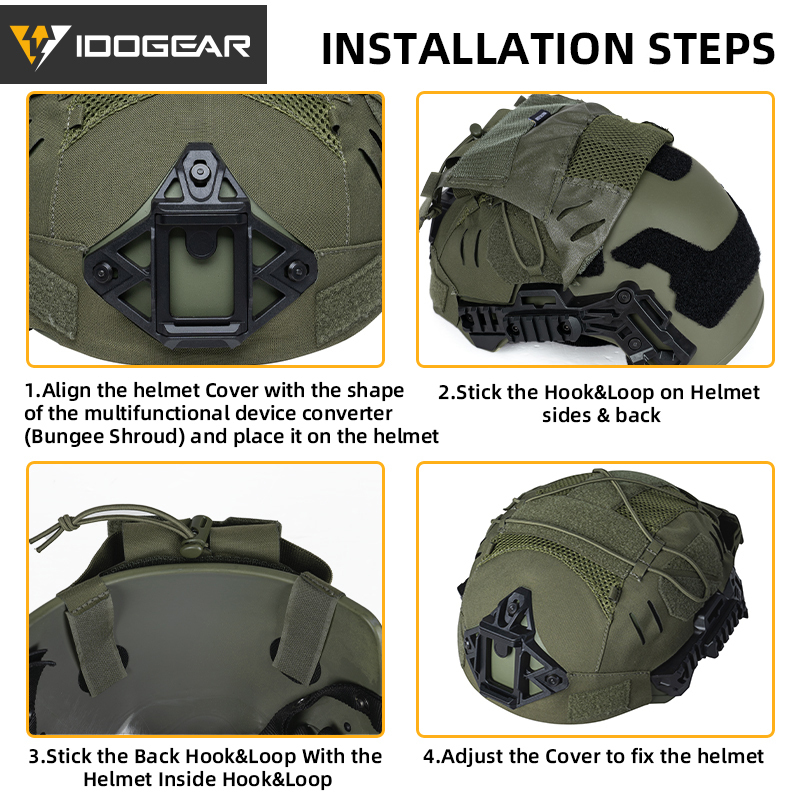 IDOGEAR

INSTALLATION STEPS

1.Align the helmet Cover with the shape of the multifunctional device converter (Bungee Shroud) and place it on the helmet

2.Stick the Hook&Loop on Helmet sides & back

3.Stick the Back Hook&Loop With the Helmet Inside Hook&Loop

4.Adjust the Cover to fix the helmet