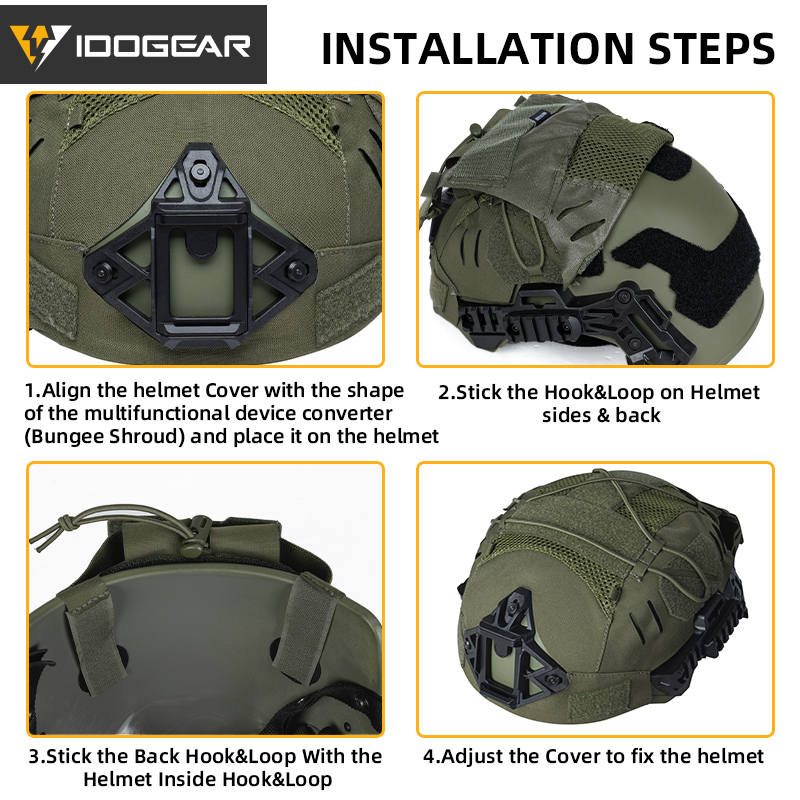 IDOGEAR

INSTALLATION STEPS

1.Align the helmet Cover with the shape of the multifunctional device converter (Bungee Shroud) and place it on the helmet

2.Stick the Hook&Loop on Helmet sides & back

3.Stick the Back Hook&Loop With the Helmet Inside Hook&Loop

4.Adjust the Cover to fix the helmet