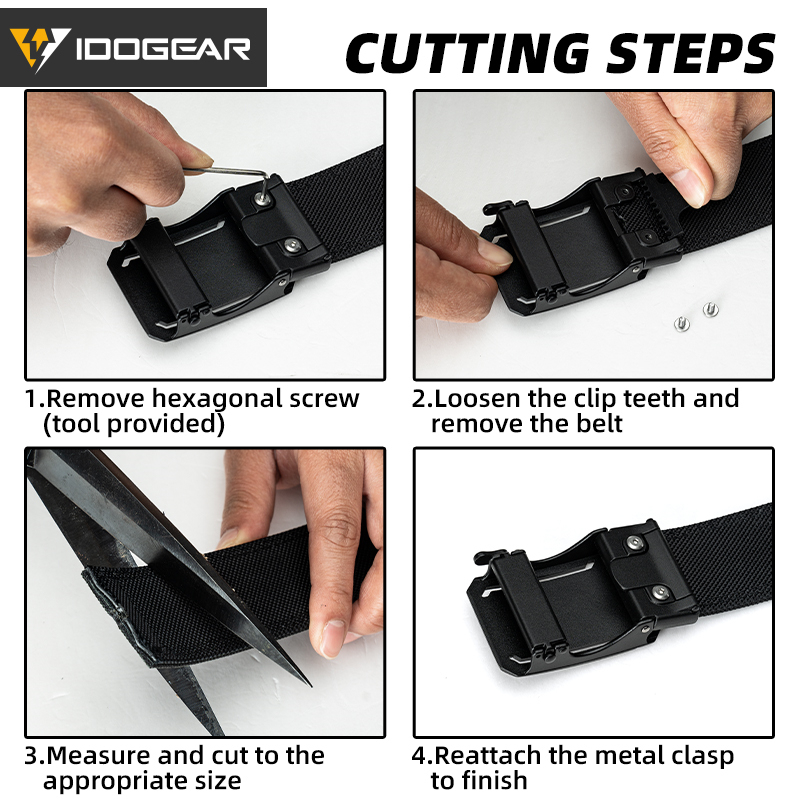 IDOGEAR

CUTTING STEPS

1.Remove hexagonal screw (tool provided)

2.Loosen the clip teeth and remove the belt

3.Measure and cut to the appropriate size

4.Reattach the metal clasp to finish