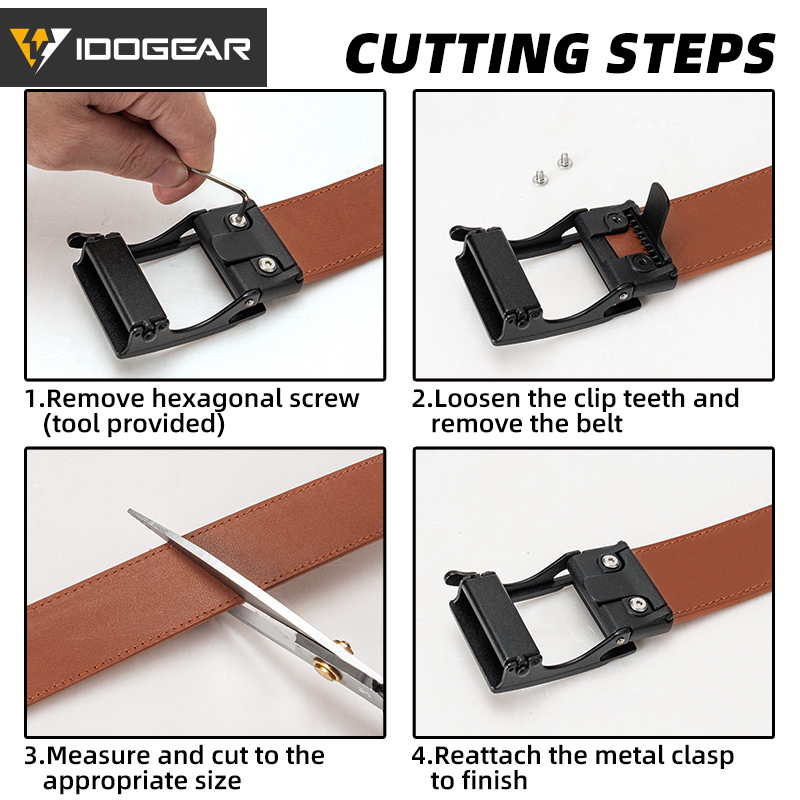 IDOGEAR

CUTTING STEPS

1.Remove hexagonal screw (tool provided)

2.Loosen the clip teeth and remove the belt

3.Measure and cut to the appropriate size

4.Reattach the metal clasp to finish