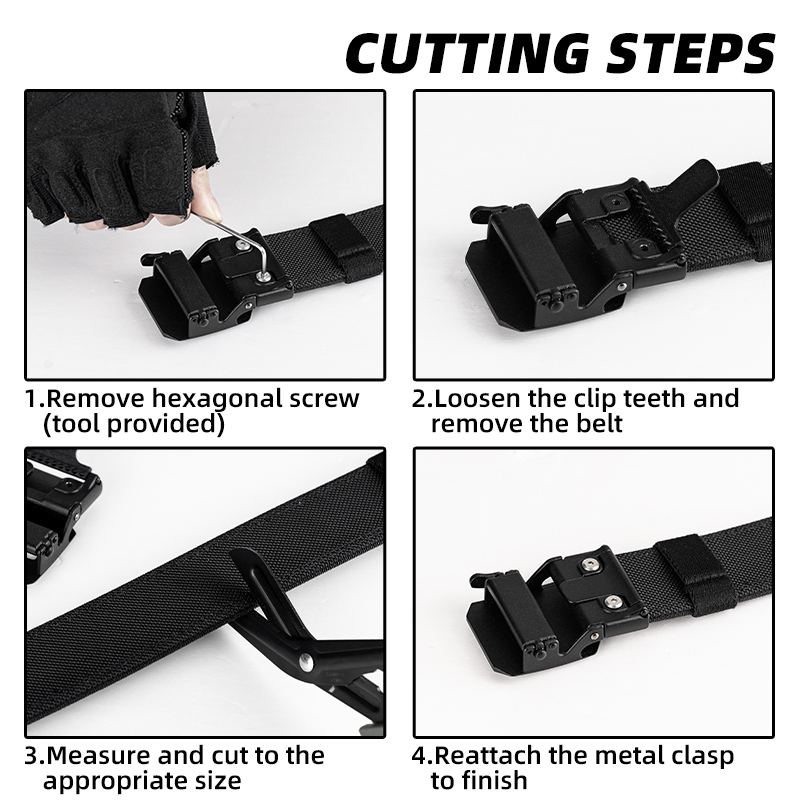 CUTTING STEPS

1.Remove hexagonal screw (tool provided)

2.Loosen the clip teeth and remove the belt

3.Measure and cut to the appropriate size

4.Reattach the metal clasp to finish