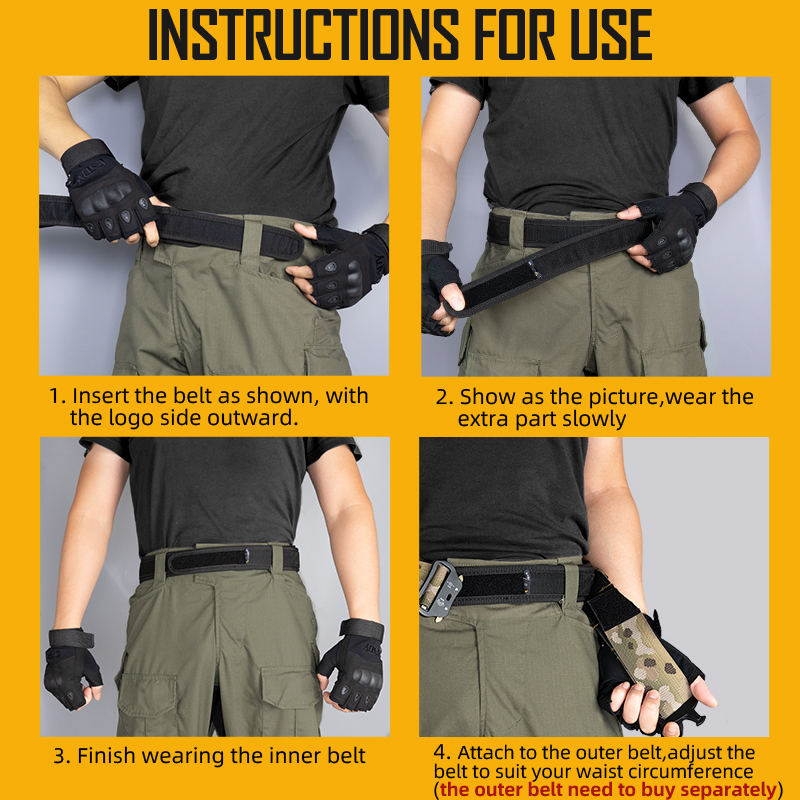 INSTRUCTIONS FOR USE

1. Insert the belt as shown, with the logo side outward.

2. Show as the picture,wear the extra part slowly

3. Finish wearing the inner belt

4. Attach to the outer belt,adjust the belt to suit your waist circumference (the outer belt need to buy separately)