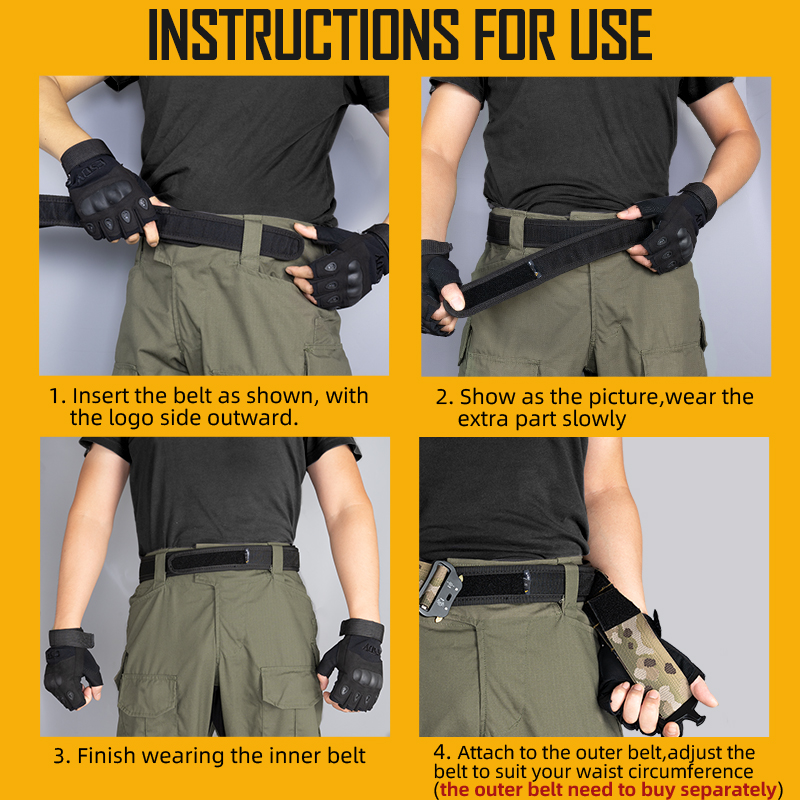 INSTRUCTIONS FOR USE

1. Insert the belt as shown, with the logo side outward.

2. Show as the picture,wear the extra part slowly

3. Finish wearing the inner belt

4. Attach to the outer belt,adjust the belt to suit your waist circumference (the outer belt need to buy separately)