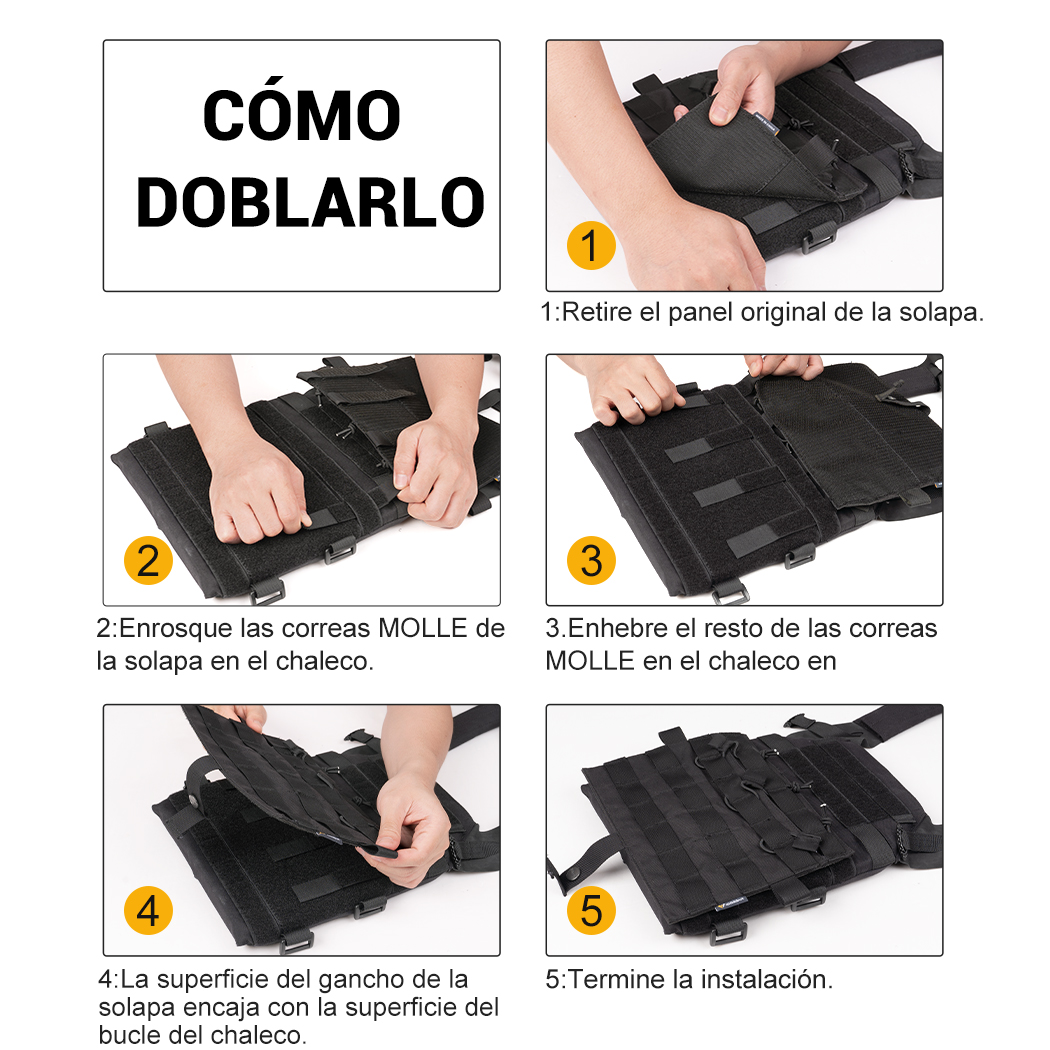 CÓMO DOBLARLO

1

1:Retire el panel original de la solapa.

2

2:Enrosque las correas MOLLE de la solapa en el chaleco.

3

3.Enhebre el resto de las correas MOLLE en el chaleco en

4

4:La superficie del gancho de la solapa encaja con la superficie del bucle del chaleco.

5

5:Termine la instalación.