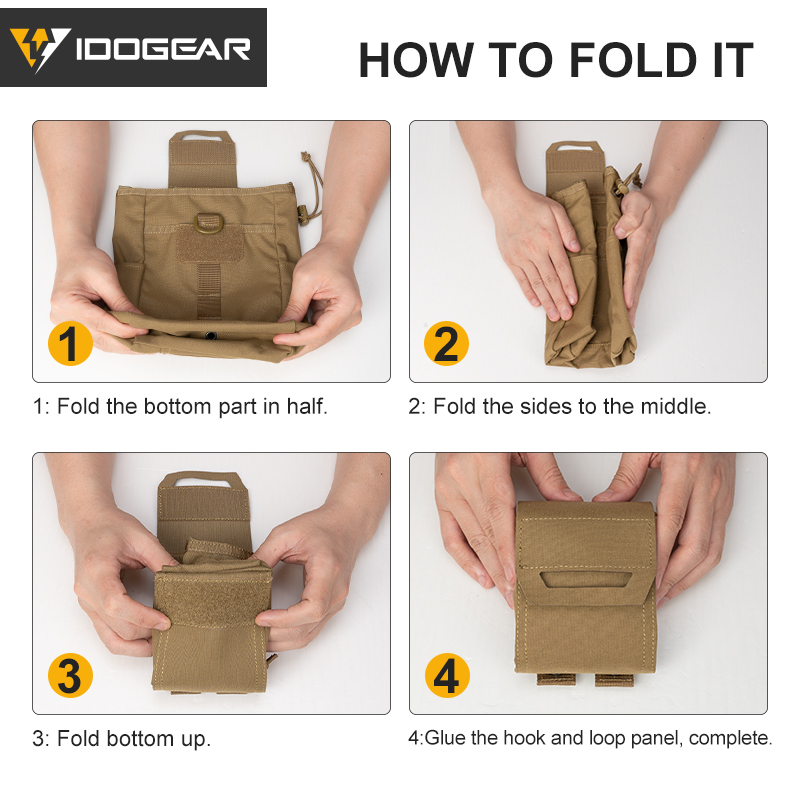 IDOGEAR

HOW TO FOLD IT

1

1: Fold the bottom part in half.

2

2: Fold the sides to the middle.

3

3: Fold bottom up.

4

4:Glue the hook and loop panel, complete.