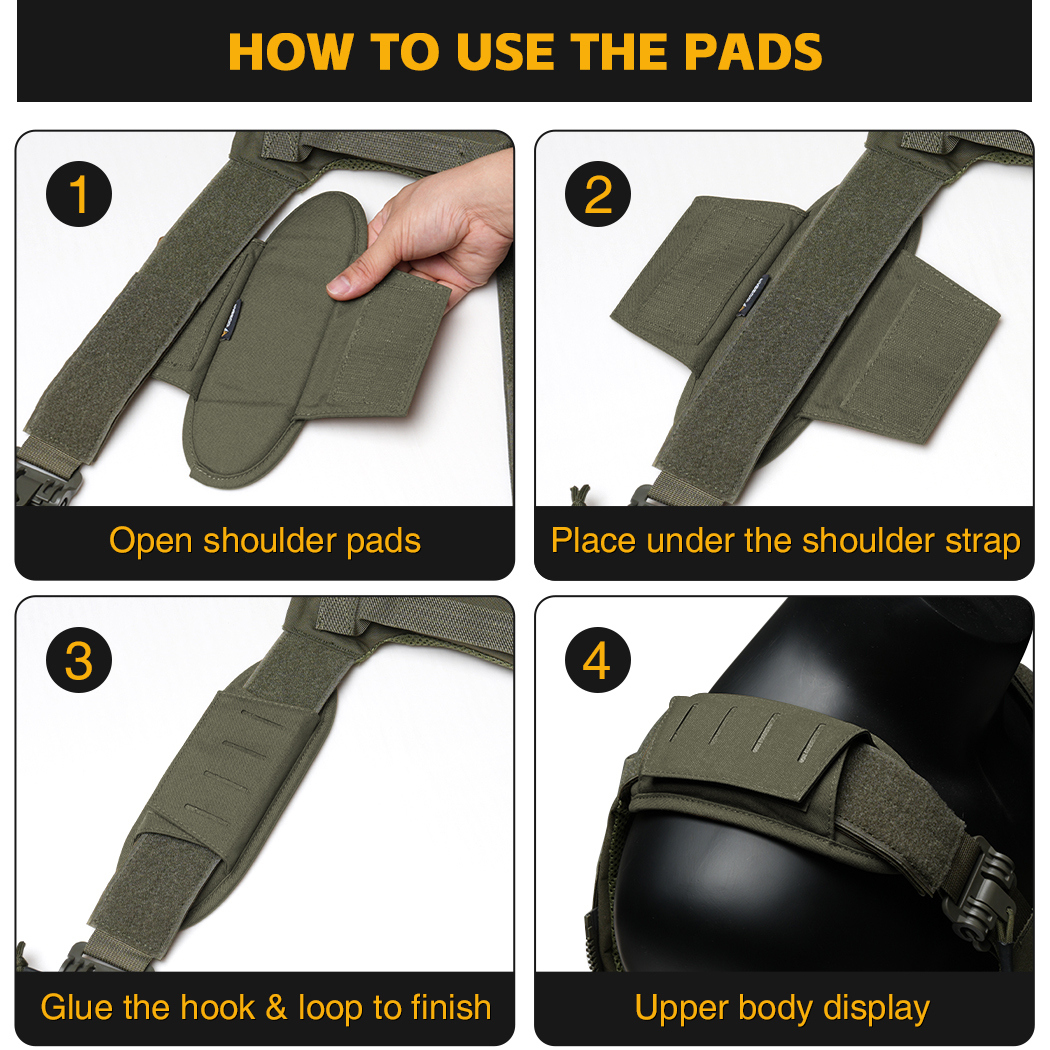 HOW TO USE THE PADS

1

Open shoulder pads

2

Place under the shoulder strap

3

Glue the hook & loop to finish

4

Upper body display