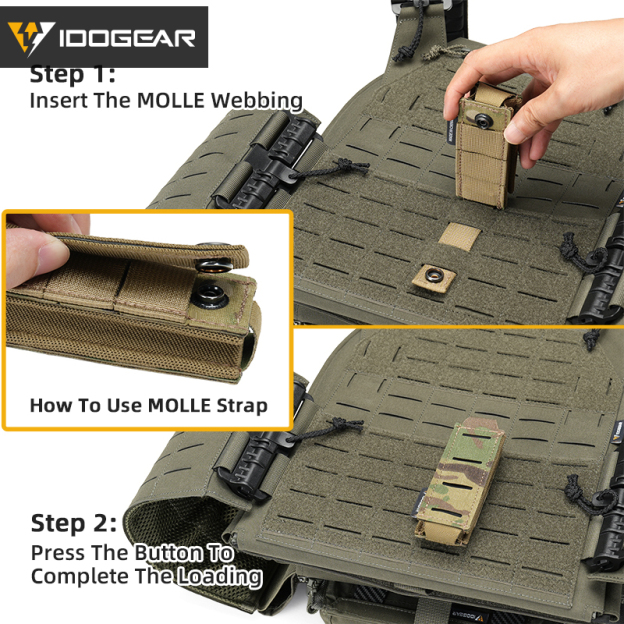 IDOGEAR

Step 1:
Insert The MOLLE Webbing

How To Use MOLLE Strap

Step 2:
Press The Button To
Complete The Loading