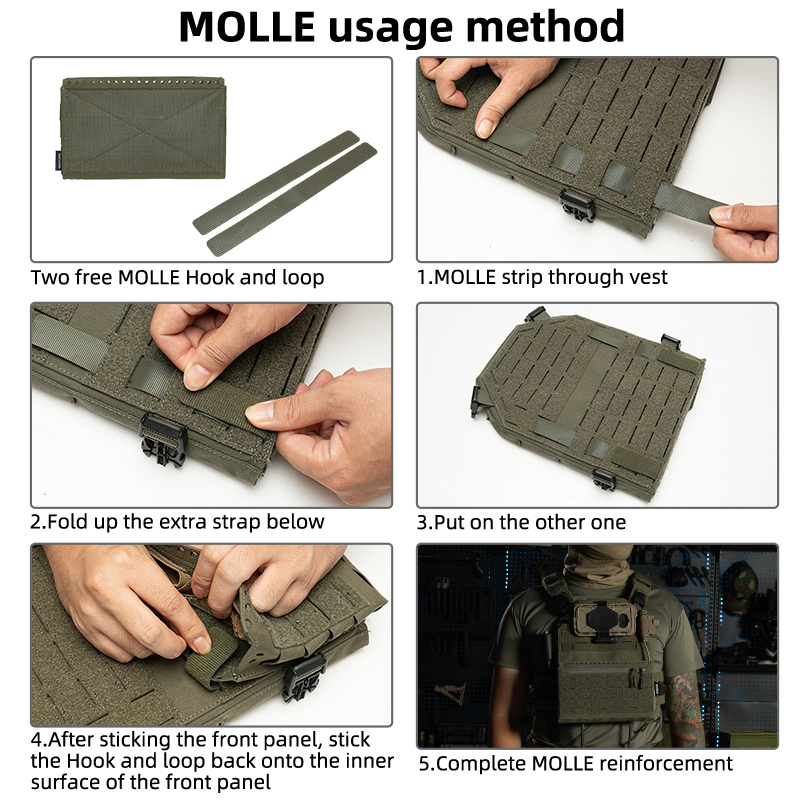 MOLLE usage method

Two free MOLLE Hook and loop

1.MOLLE strip through vest

2.Fold up the extra strap below

3.Put on the other one

4.After sticking the front panel, stick the Hook and loop back onto the inner surface of the front panel

5.Complete MOLLE reinforcement