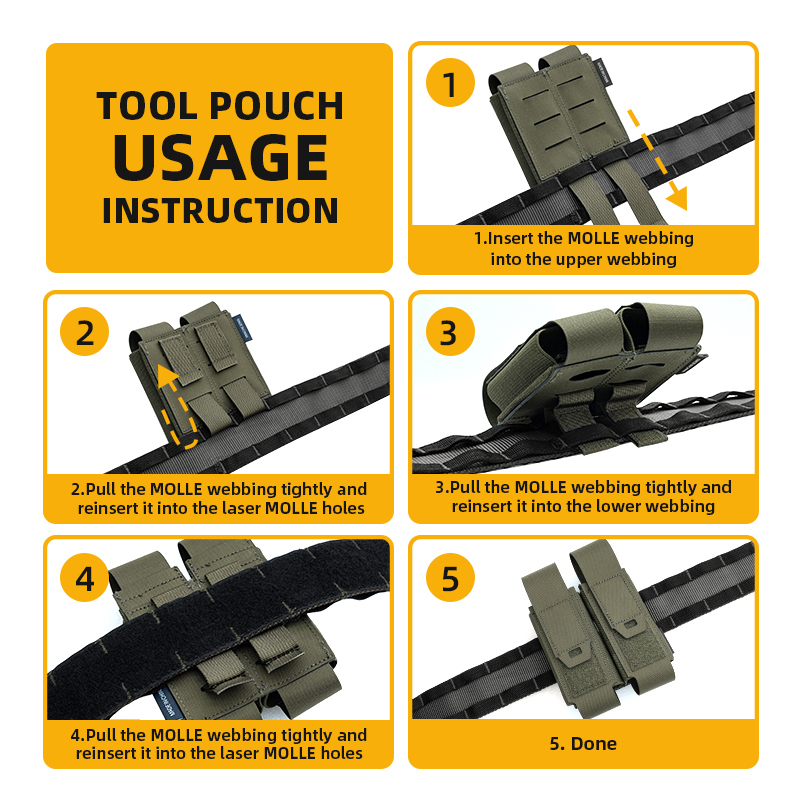 TOOL POUCH
USAGE
INSTRUCTION

1

1.Insert the MOLLE webbing into the upper webbing

2

2.Pull the MOLLE webbing tightly and reinsert it into the laser MOLLE holes

3

3.Pull the MOLLE webbing tightly and reinsert it into the lower webbing

4

4.Pull the MOLLE webbing tightly and reinsert it into the laser MOLLE holes

5

5. Done