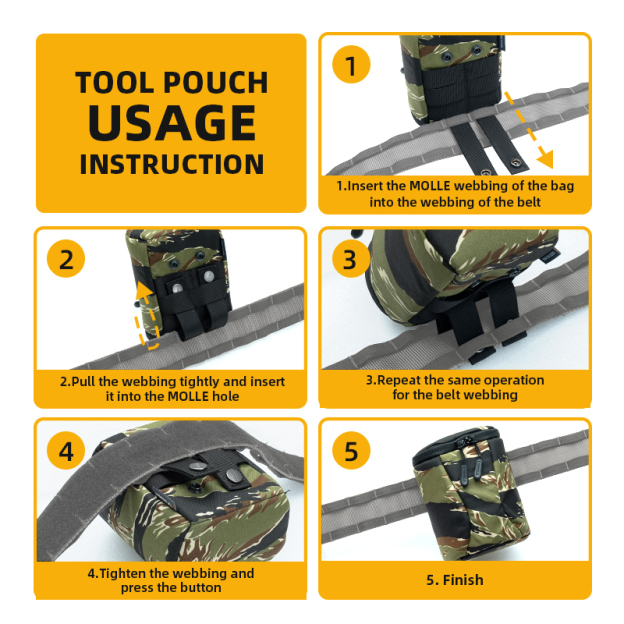 TOOL POUCH
USAGE
INSTRUCTION

1

1.Insert the MOLLE webbing of the bag into the webbing of the belt

2

2.Pull the webbing tightly and insert it into the MOLLE hole

3

3.Repeat the same operation for the belt webbing

4

4.Tighten the webbing and press the button

5

5. Finish