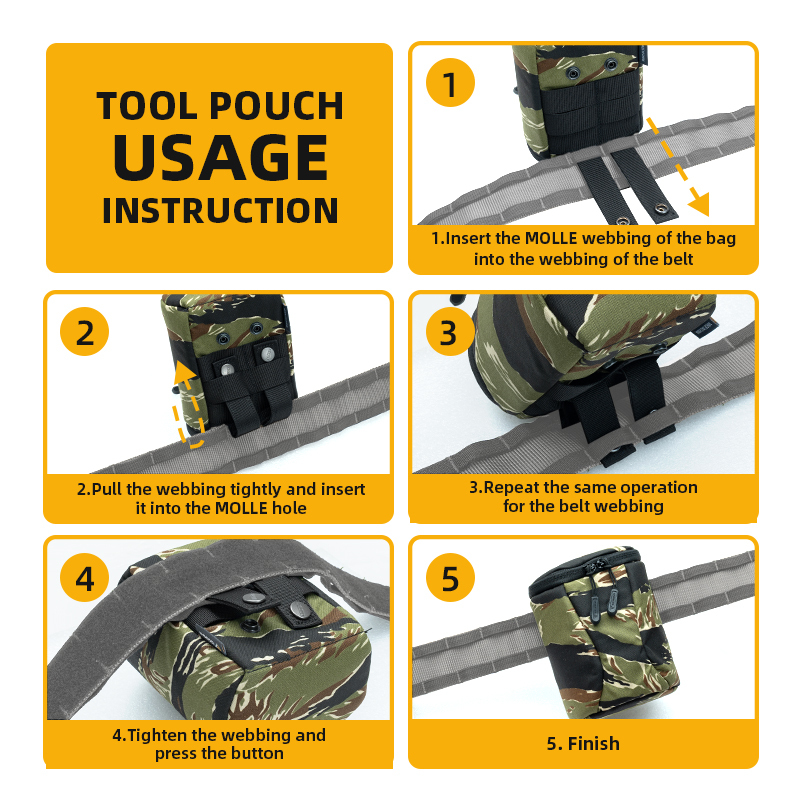 TOOL POUCH
USAGE
INSTRUCTION

1

1.Insert the MOLLE webbing of the bag into the webbing of the belt

2

2.Pull the webbing tightly and insert it into the MOLLE hole

3

3.Repeat the same operation for the belt webbing

4

4.Tighten the webbing and press the button

5

5. Finish