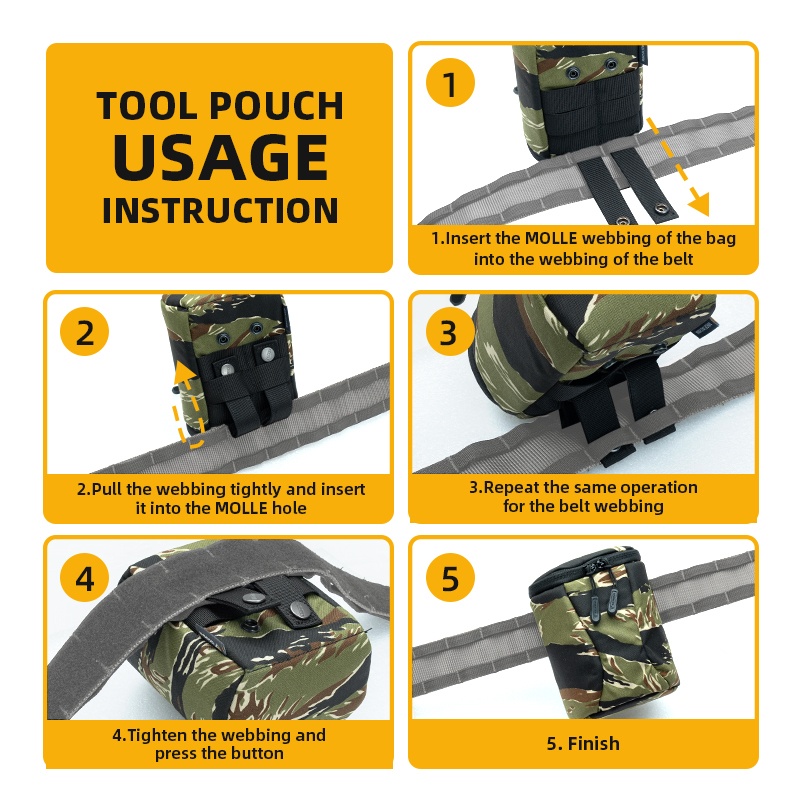 TOOL POUCH
USAGE
INSTRUCTION

1

1.Insert the MOLLE webbing of the bag into the webbing of the belt

2

2.Pull the webbing tightly and insert it into the MOLLE hole

3

3.Repeat the same operation for the belt webbing

4

4.Tighten the webbing and press the button

5

5. Finish