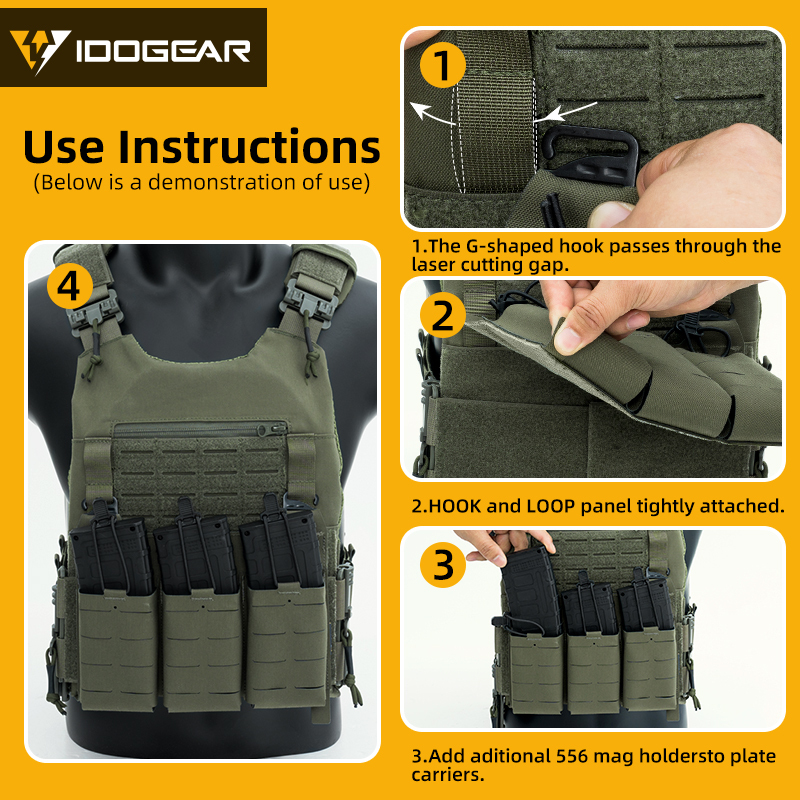 IDOGEAR

Use Instructions
(Below is a demonstration of use)

4

1

1.The G-shaped hook passes through the laser cutting gap.

2

2.HOOK and LOOP panel tightly attached.

3

3.Add aditional 556 mag holdersto plate carriers.