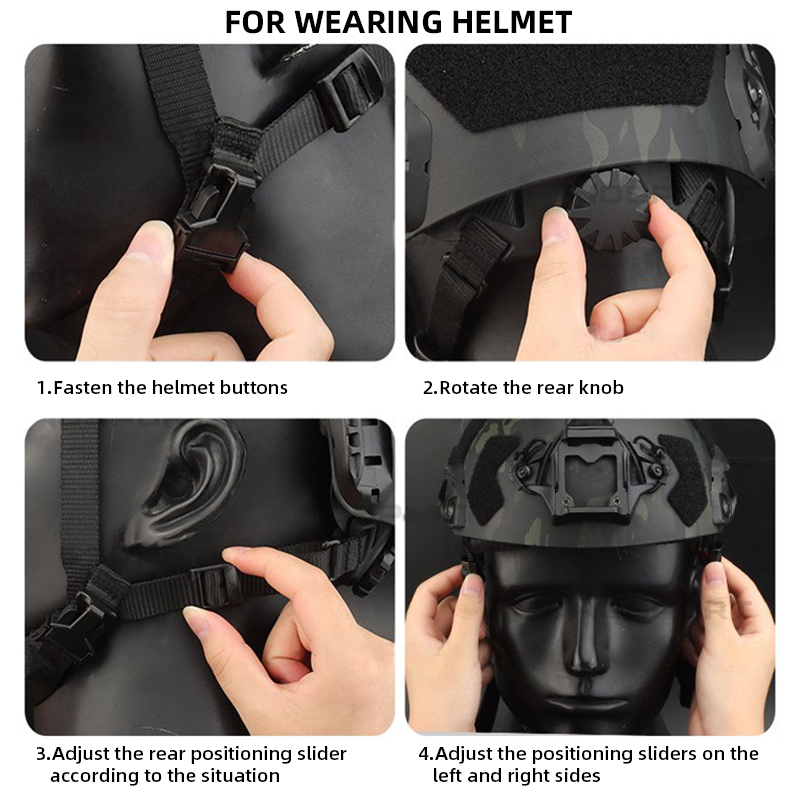 FOR WEARING HELMET

1.Fasten the helmet buttons

2.Rotate the rear knob

3.Adjust the rear positioning slider according to the situation

4.Adjust the positioning sliders on the left and right sides