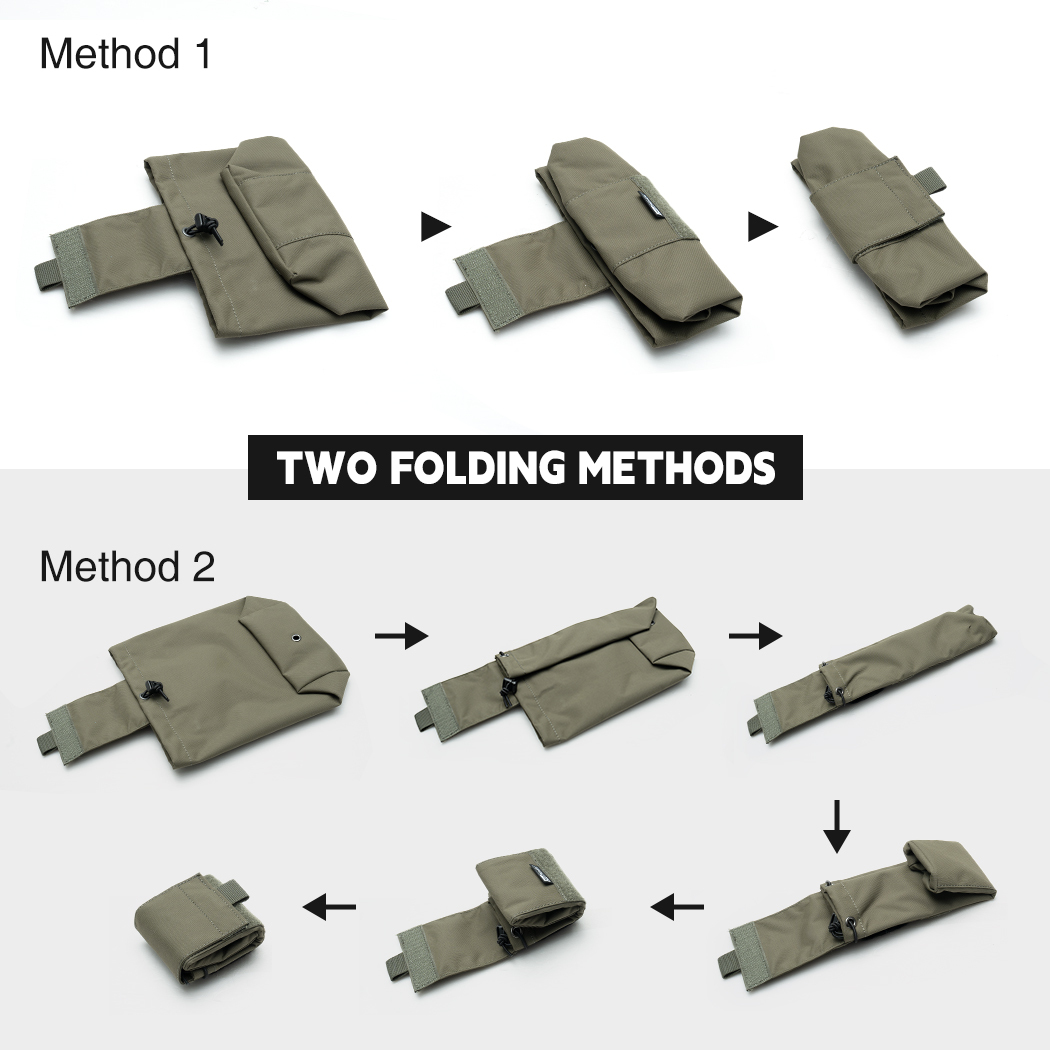 Method 1

TWO FOLDING METHODS

Method 2