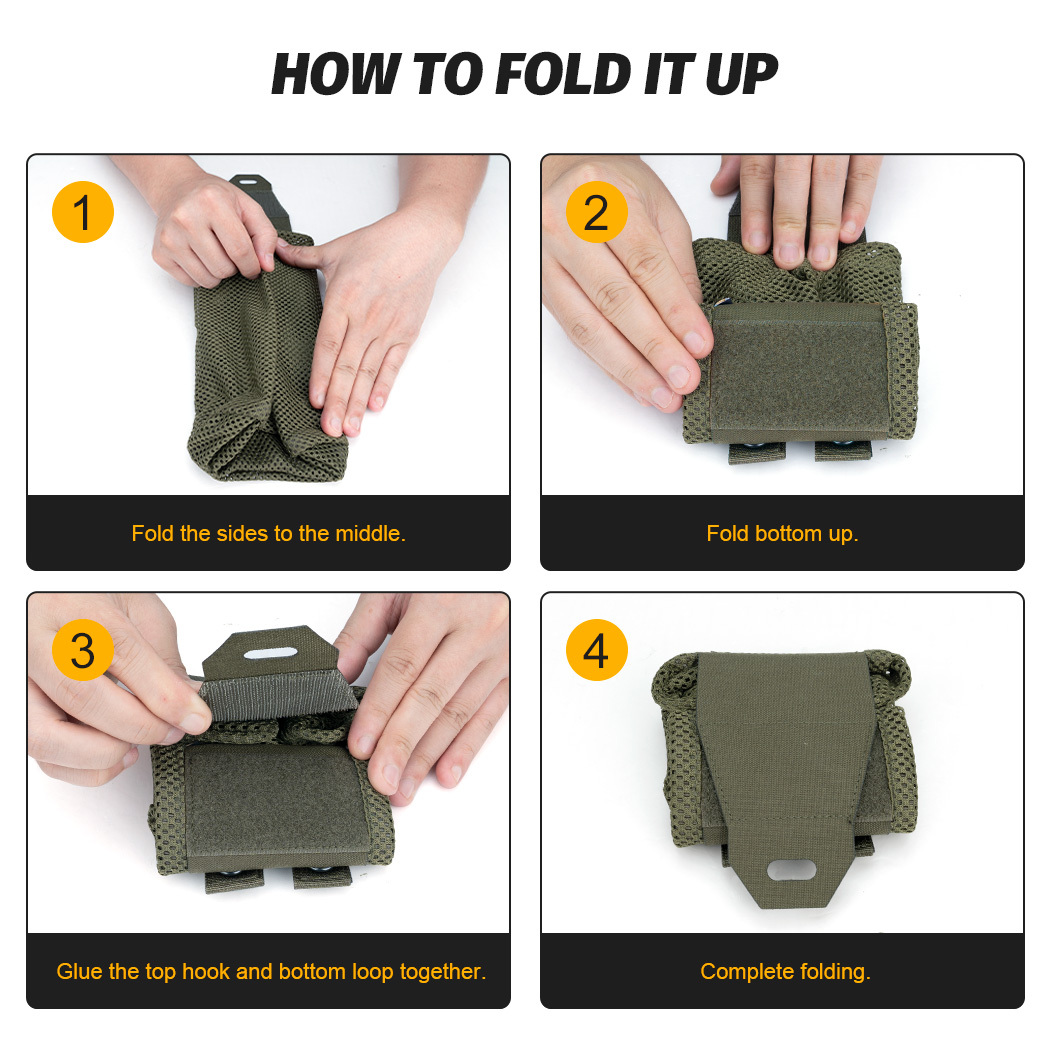 HOW TO FOLD IT UP

1

Fold the sides to the middle.

2

Fold bottom up.

3

Glue the top hook and bottom loop together.

4

Complete folding.