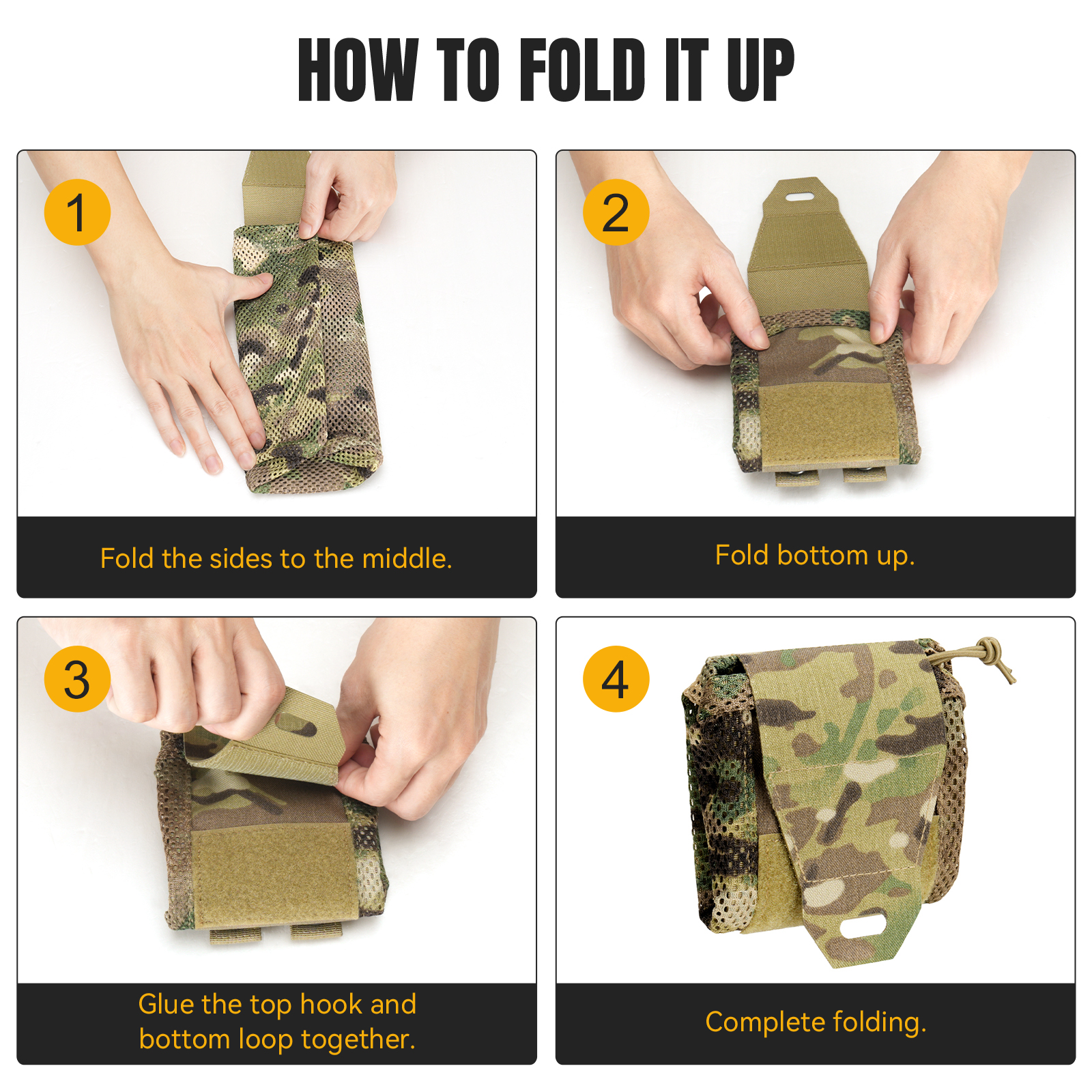 HOW TO FOLD IT UP

1

Fold the sides to the middle.

2

Fold bottom up.

3

Glue the top hook and bottom loop together.

4

Complete folding.