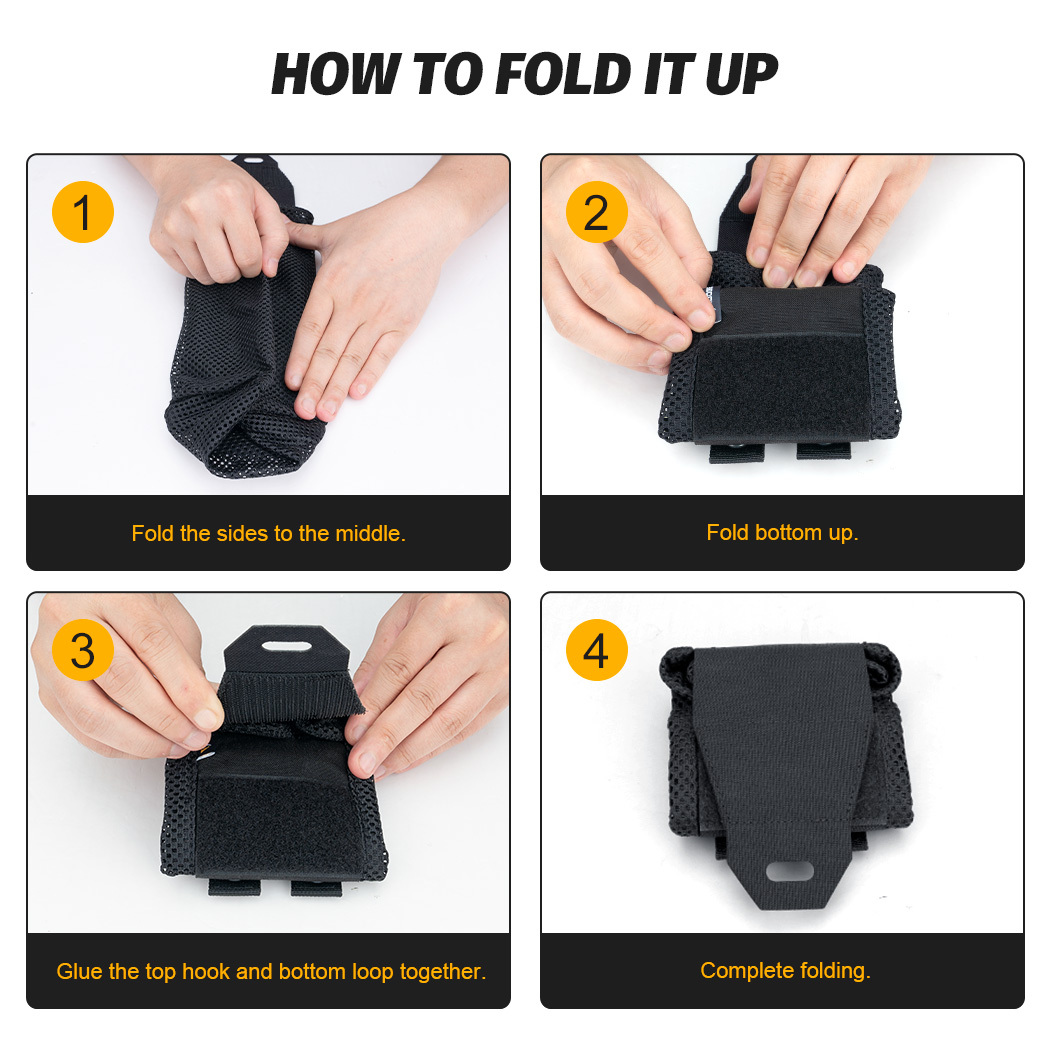 HOW TO FOLD IT UP

1

Fold the sides to the middle.

2

Fold bottom up.

3

Glue the top hook and bottom loop together.

4

Complete folding.