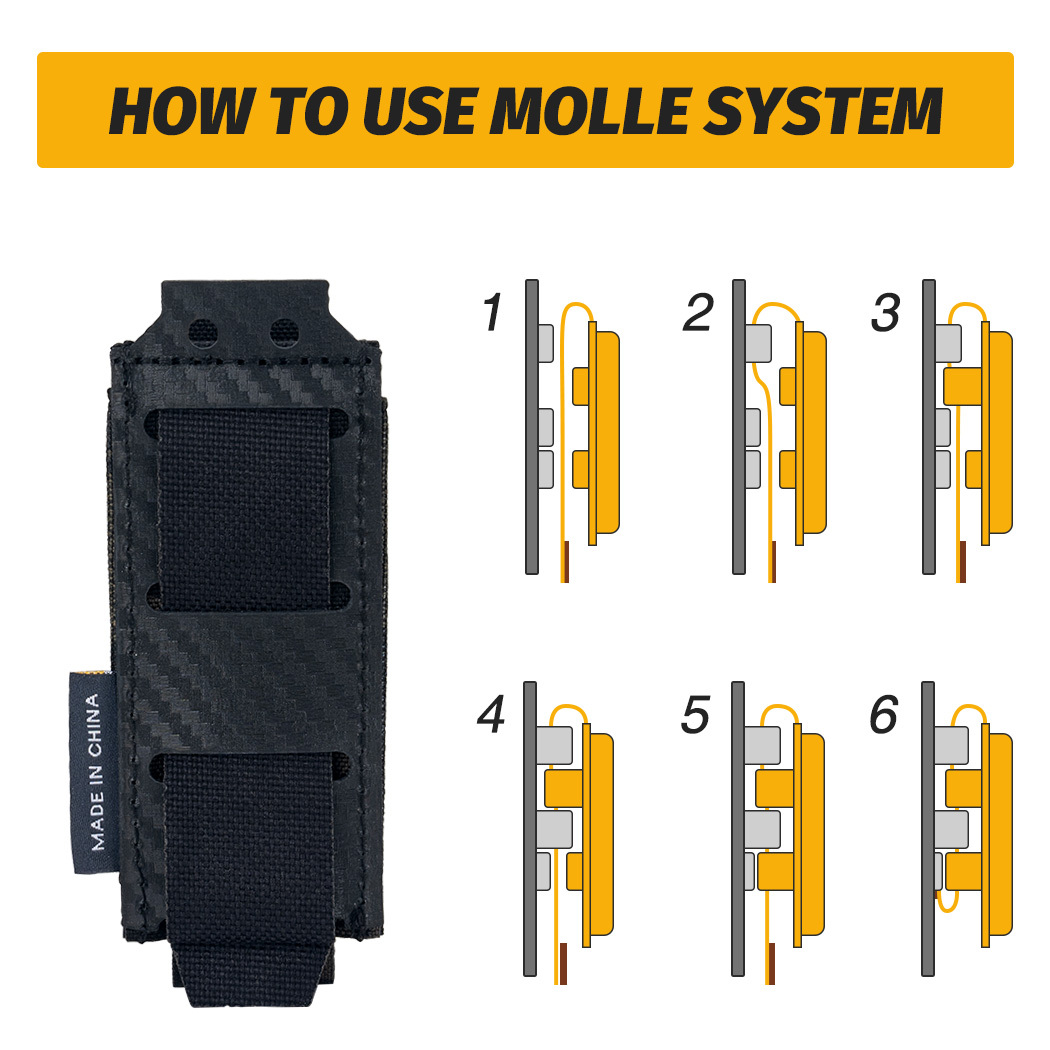 HOW TO USE MOLLE SYSTEM

MADE IN CHINA

1
2
3
4
5
6