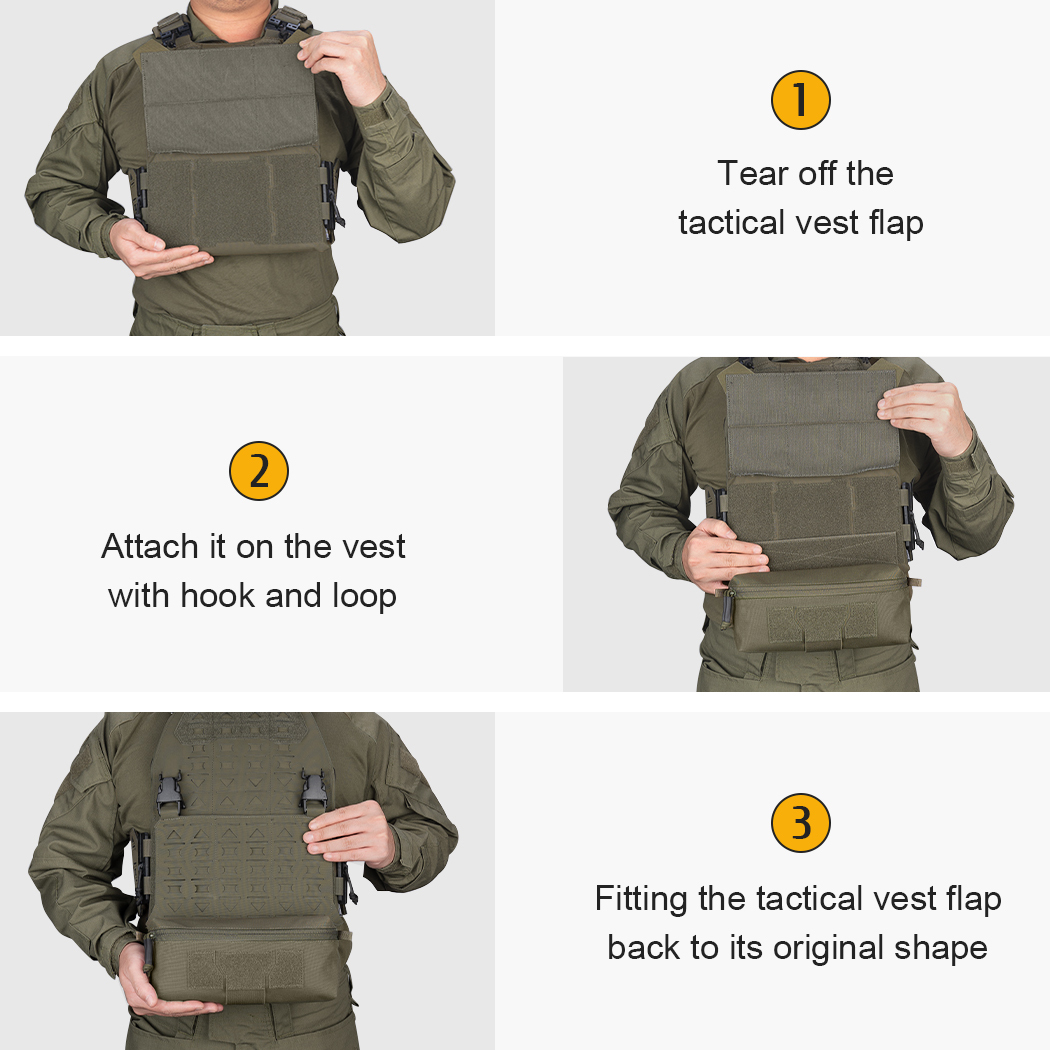 1

Tear off the tactical vest flap

2

Attach it on the vest with hook and loop

3

Fitting the tactical vest flap back to its original shape