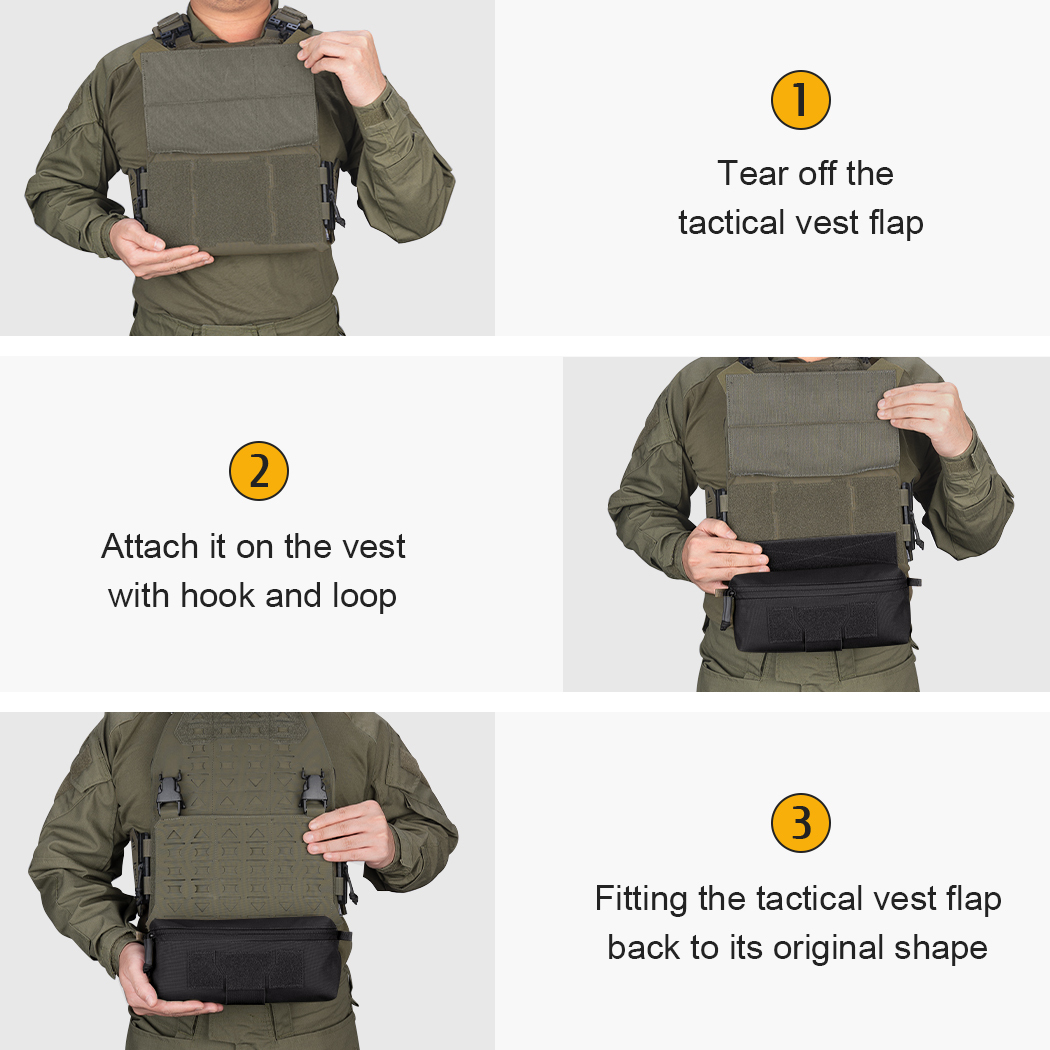 1

Tear off the tactical vest flap

2

Attach it on the vest with hook and loop

3

Fitting the tactical vest flap back to its original shape