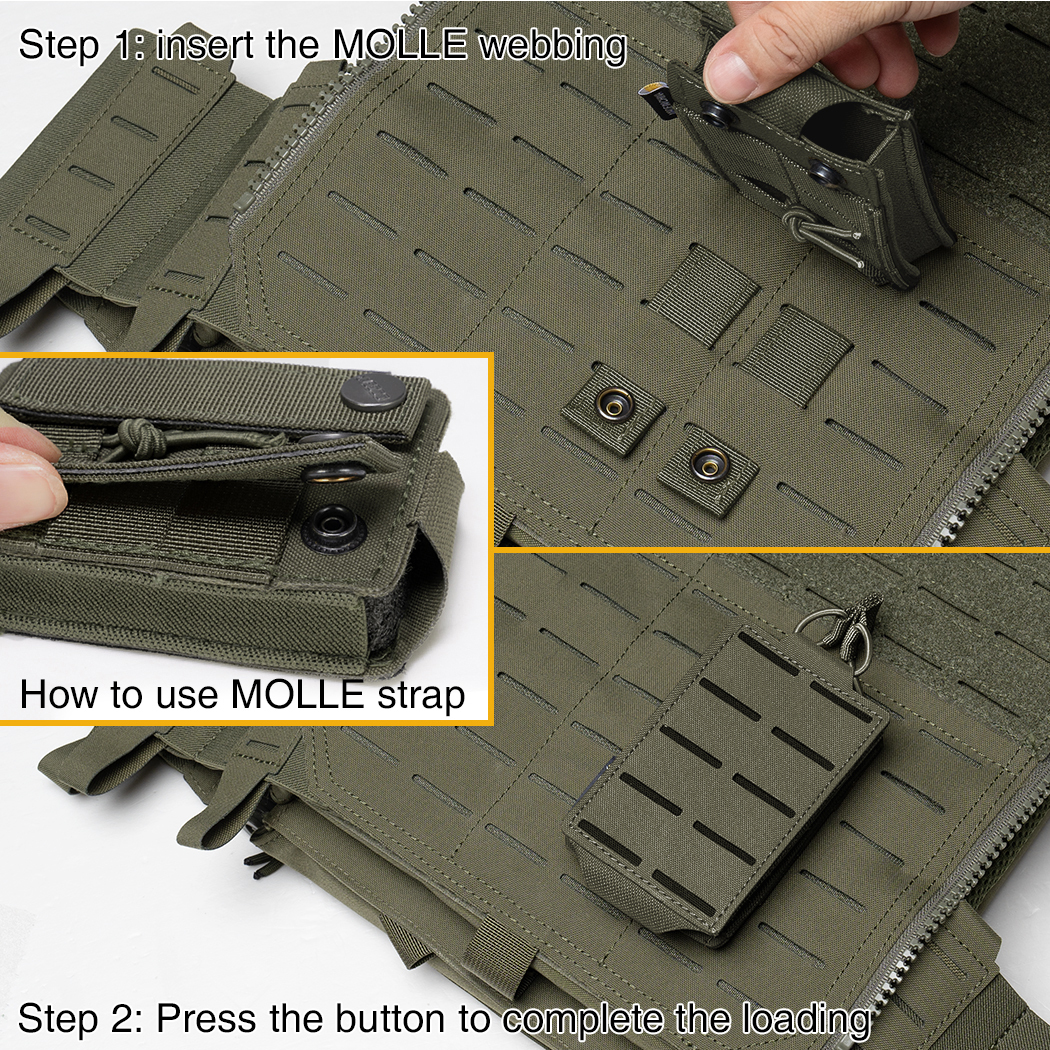 Step 1: insert the MOLLE webbing

How to use MOLLE strap

Step 2: Press the button to complete the loading