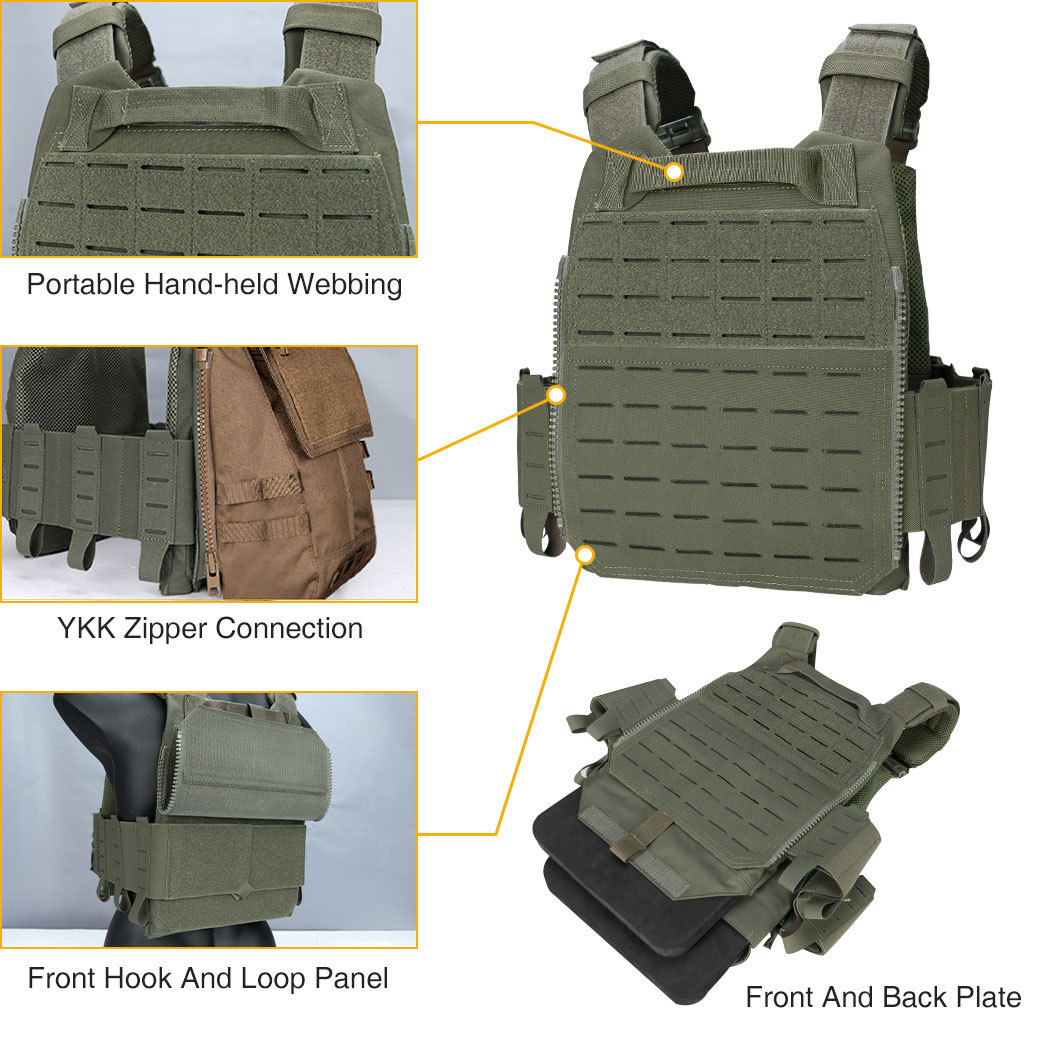 Portable Hand-held Webbing

YKK Zipper Connection

Front Hook And Loop Panel

Front And Back Plate