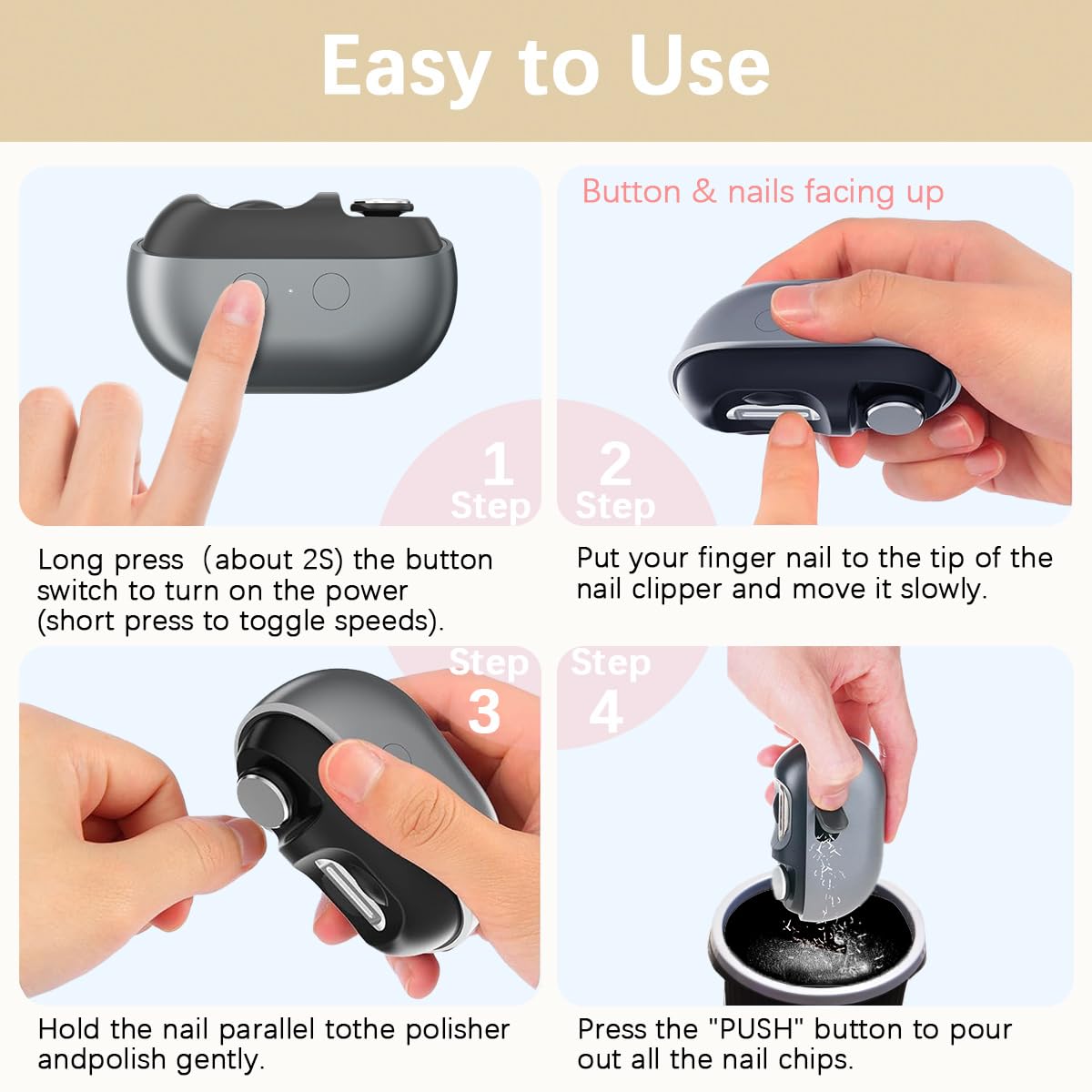 Easy to Use

1
Step

Long press（about 2S) the button switch to turn on the power (short press to toggle speeds).

Button & nails facing up

2
Step

Put your finger nail to the tip of the nail clipper and move it slowly.

Step
3

Hold the nail parallel tothe polisher andpolish gently.

Step
4

Press the "PUSH" button to pour out all the nail chips.