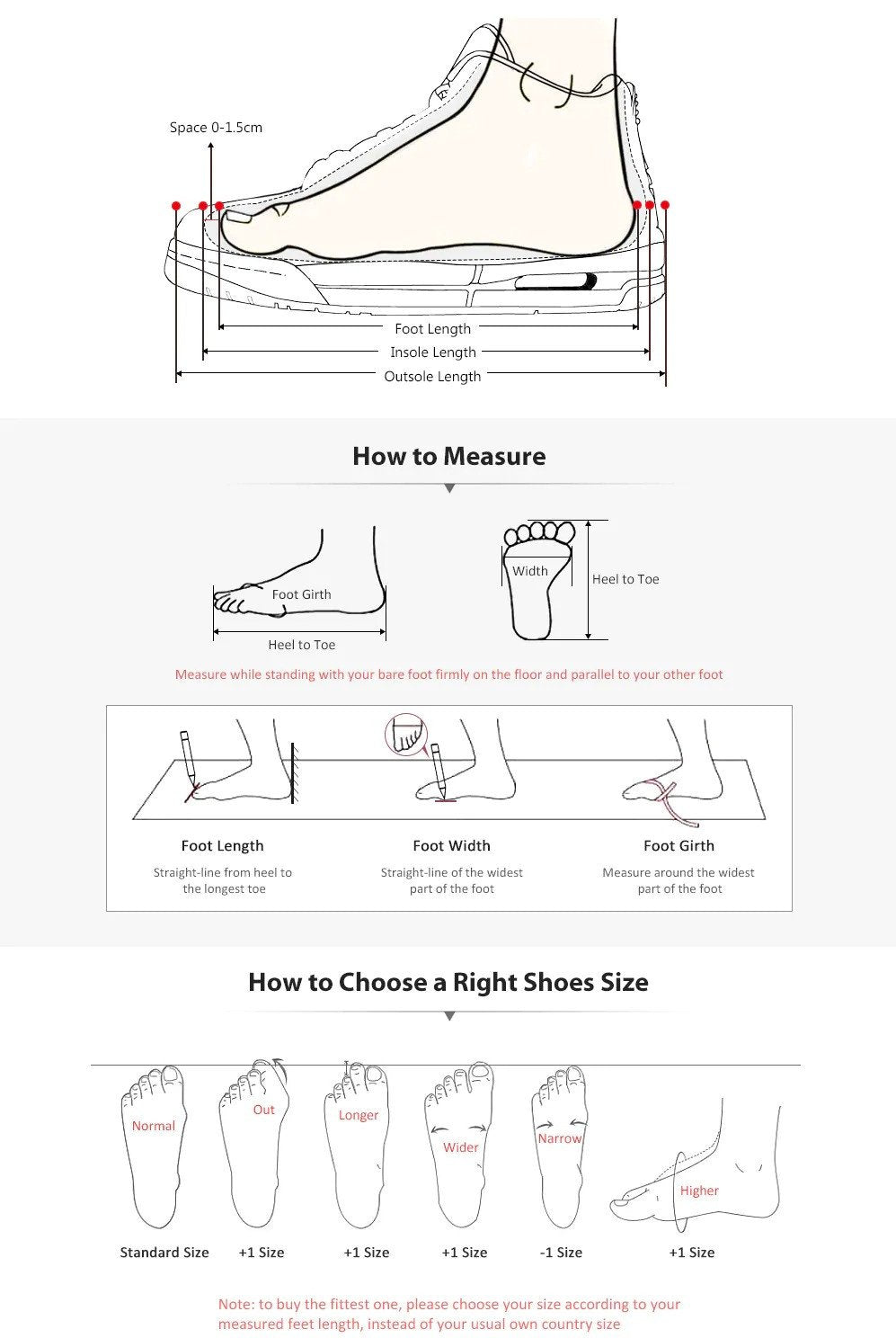 Space 0-1.5cm

Foot Length

Insole Length

Outsole Length

How to Measure

Foot Girth

Heel to Toe

Width

Heel to Toe

Measure while standing with your bare foot firmly on the floor and parallel to your other foot

Foot Length

Straight-line from heel to the longest toe

Foot Width

Straight-line of the widest part of the foot

Foot Girth

Measure around the widest part of the foot

How to Choose a Right Shoes Size

Normal

Out

Longer

Wider

Narrow

Higher

Standard Size

+1 Size

+1 Size

+1 Size

-1 Size

+1 Size

Note: to buy the fittest one, please choose your size according to your measured feet length, instead of your usual own country size