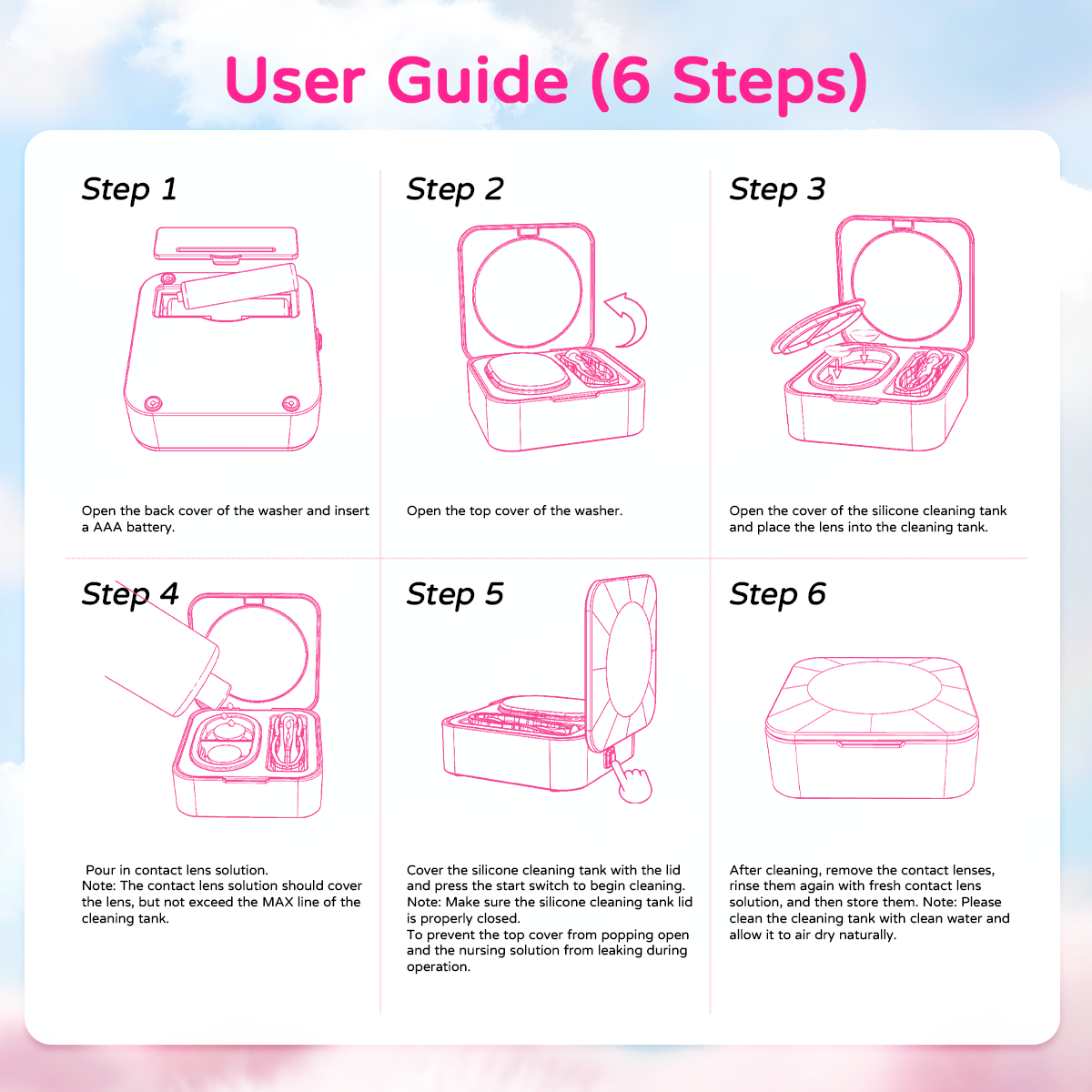 User Guide (6 Steps)

Step 1

Open the back cover of the washer and insert a AAA battery.

Step 2

Open the top cover of the washer.

Step 3

Open the cover of the silicone cleaning tank and place the lens into the cleaning tank.

Step 4

Pour in contact lens solution.
Note: The contact lens solution should cover the lens, but not exceed the MAX line of the cleaning tank.

Step 5

Cover the silicone cleaning tank with the lid and press the start switch to begin cleaning.
Note: Make sure the silicone cleaning tank lid is properly closed.
To prevent the top cover from popping open and the nursing solution from leaking during operation.

Step 6

After cleaning, remove the contact lenses, rinse them again with fresh contact lens solution, and then store them. Note: Please clean the cleaning tank with clean water and allow it to air dry naturally.