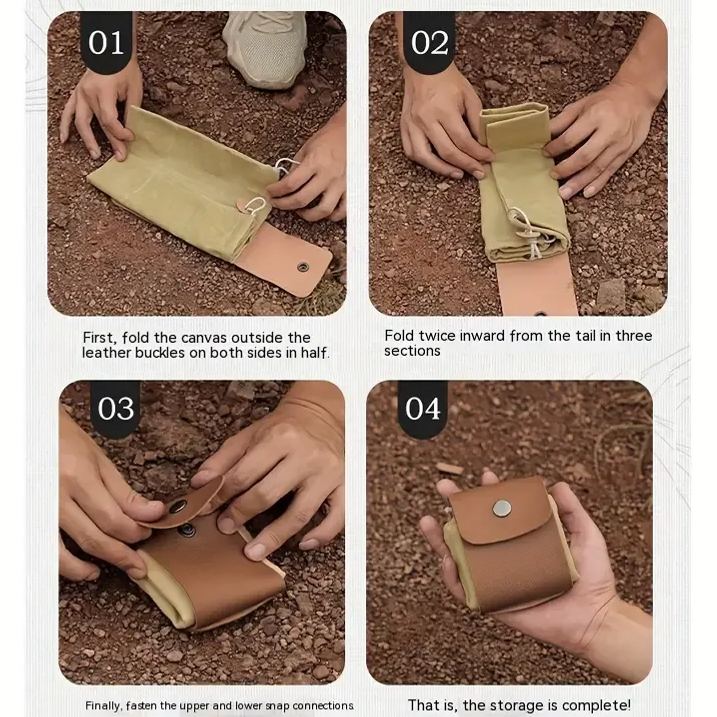 01

First, fold the canvas outside the leather buckles on both sides in half.

02

Fold twice inward from the tail in three sections

03

Finally, fasten the upper and lower snap connections

04

That is, the storage is complete!