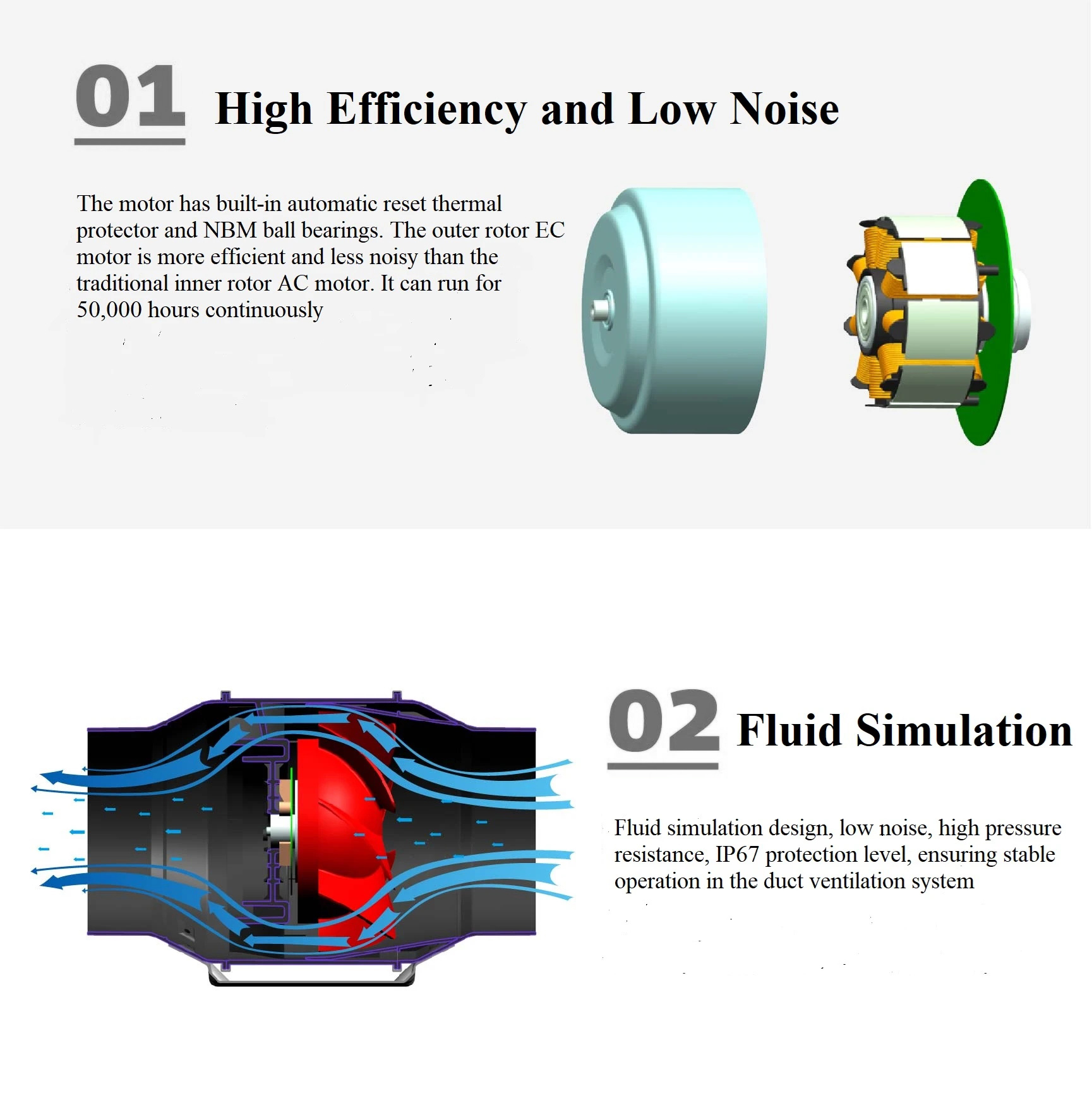 01 High Efficiency and Low Noise

The motor has built-in automatic reset thermal protector and NBM ball bearings. The outer rotor EC motor is more efficient and less noisy than the traditional inner rotor AC motor. It can run for 50,000 hours continuously

02 Fluid Simulation

Fluid simulation design, low noise, high pressure resistance, IP67 protection level, ensuring stable operation in the duct ventilation system